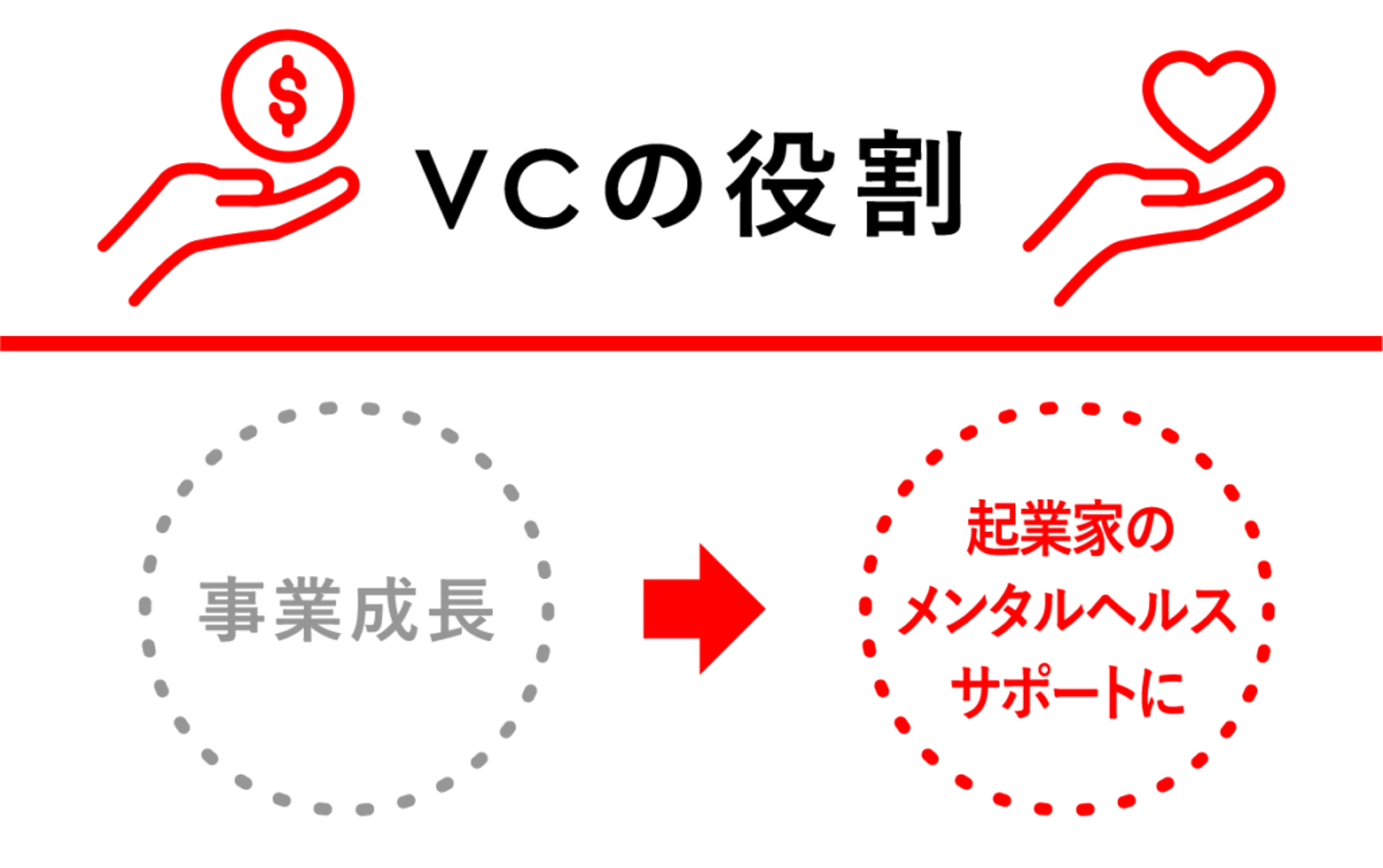 $

VCの役割

事業成長

起業家のメンタルヘルスサポートに