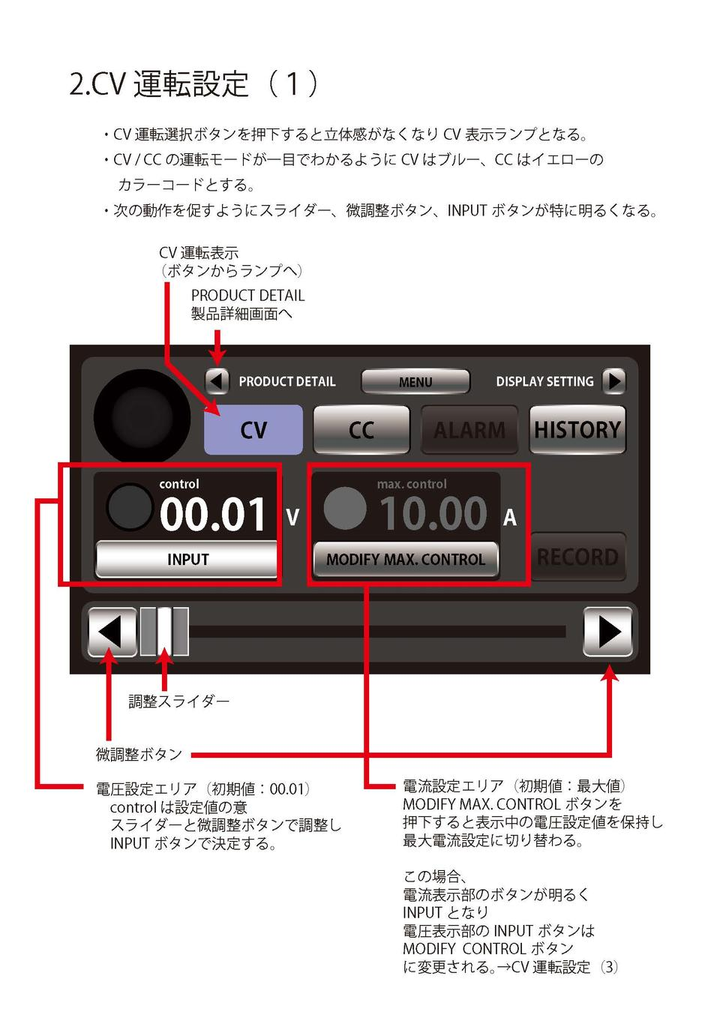 2.CV 運転設定（1）

・CV 運転選択ボタンを押下すると立体感がなくなり CV 表示ランプとなる。
・CV / CC の運転モードが一目でわかるように CV はブルー、CC はイエローのカラーコードとする。
・次の動作を促すようにスライダー、微調整ボタン、INPUT ボタンが特に明るくなる。

CV 運転表示
（ボタンからランプへ）

PRODUCT DETAIL
製品詳細画面へ

PRODUCT DETAIL
MENU
DISPLAY SETTING
CV
CC
ALARM
HISTORY
control
00.01
V
INPUT
max. control
10.00
A
MODIFY MAX. CONTROL
RECORD

調整スライダー

微調整ボタン

電圧設定エリア（初期値：00.01）
control は設定値の意
スライダーと微調整ボタンで調整し
INPUT ボタンで決定する。

電流設定エリア（初期値：最大値）
MODIFY MAX. CONTROL ボタンを
押下すると表示中の電圧設定値を保持し
最大電流設定に切り替わる。

この場合、
電流表示部のボタンが明るく
INPUT となり
電圧表示部の INPUT ボタンは
MODIFY CONTROL ボタン
に変更される。→CV 運転設定（3）