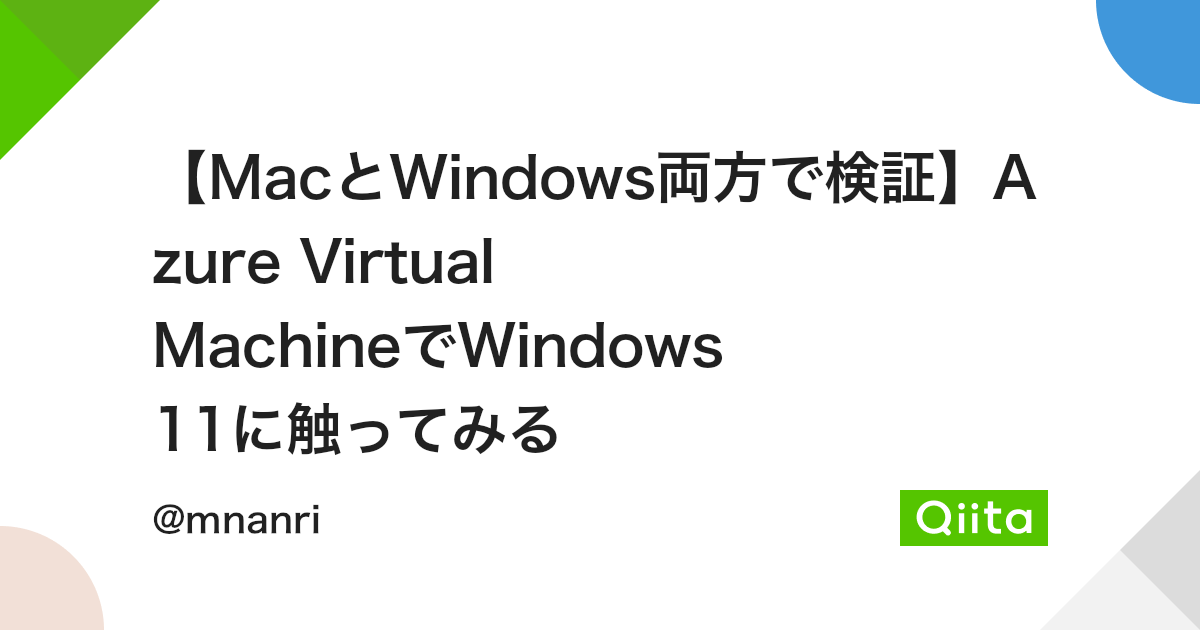 【MacとWindows両方で検証】Azure Virtual MachineでWindows 11に触ってみる

@mnanri

Qiita