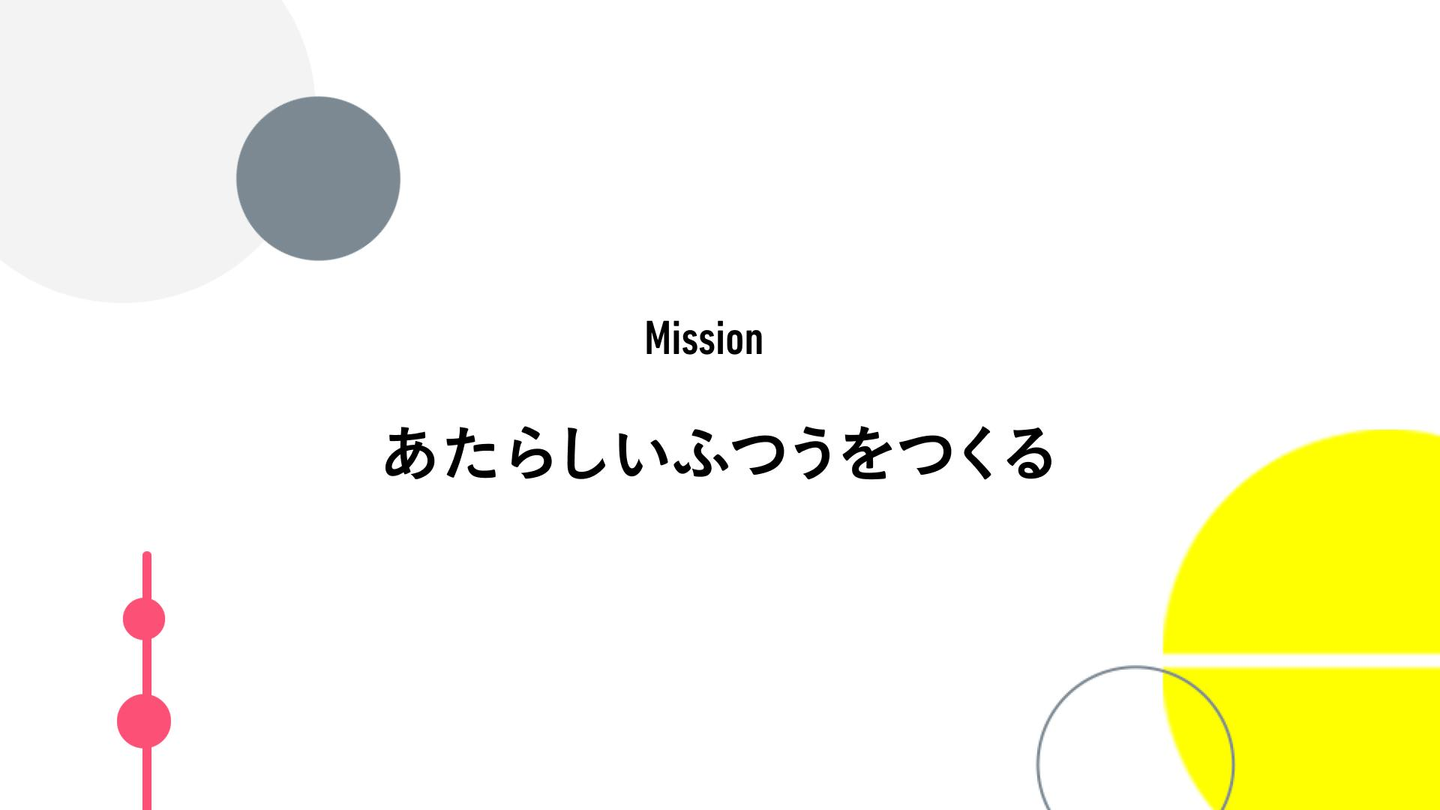 Mission

あたらしいふつうをつくる