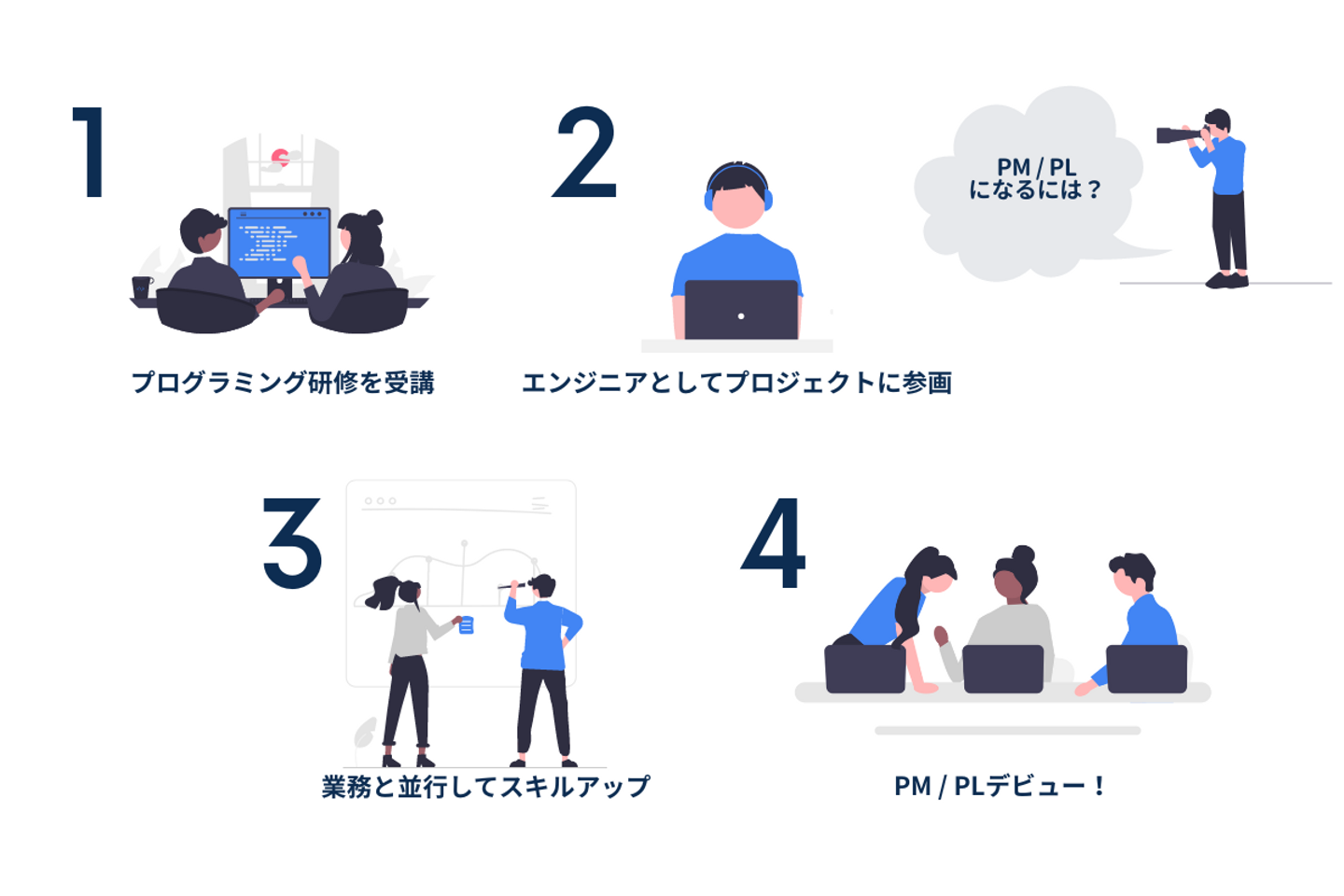 1

プログラミング研修を受講

2

エンジニアとしてプロジェクトに参画

PM / PL
になるには？

3

業務と並行してスキルアップ

4

PM / PLデビュー！