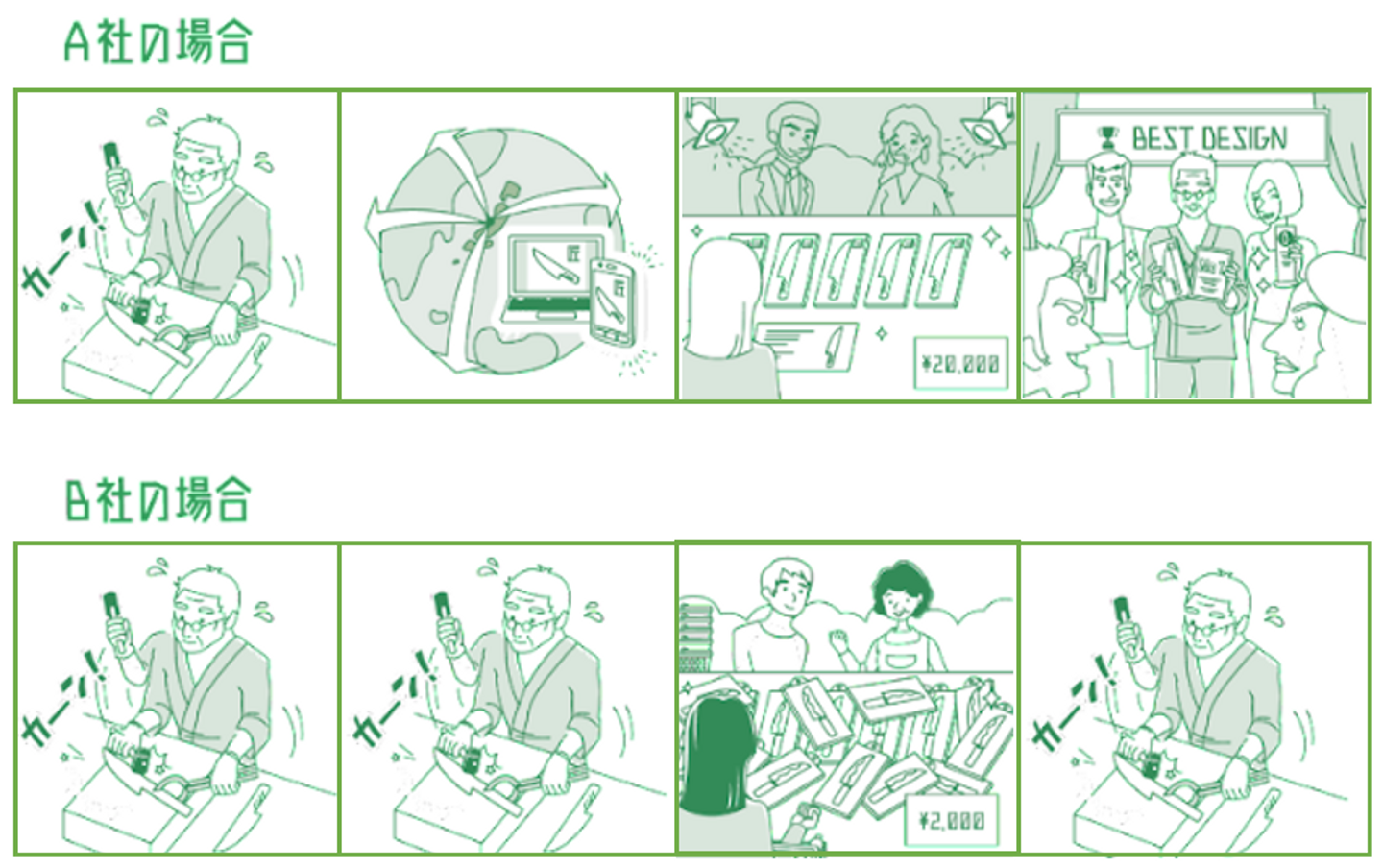 A社の場合

カーン!

匠

匠

¥20,000

BEST DESIGN

B社の場合

カーン!

カーン!

¥2,000

カーン!