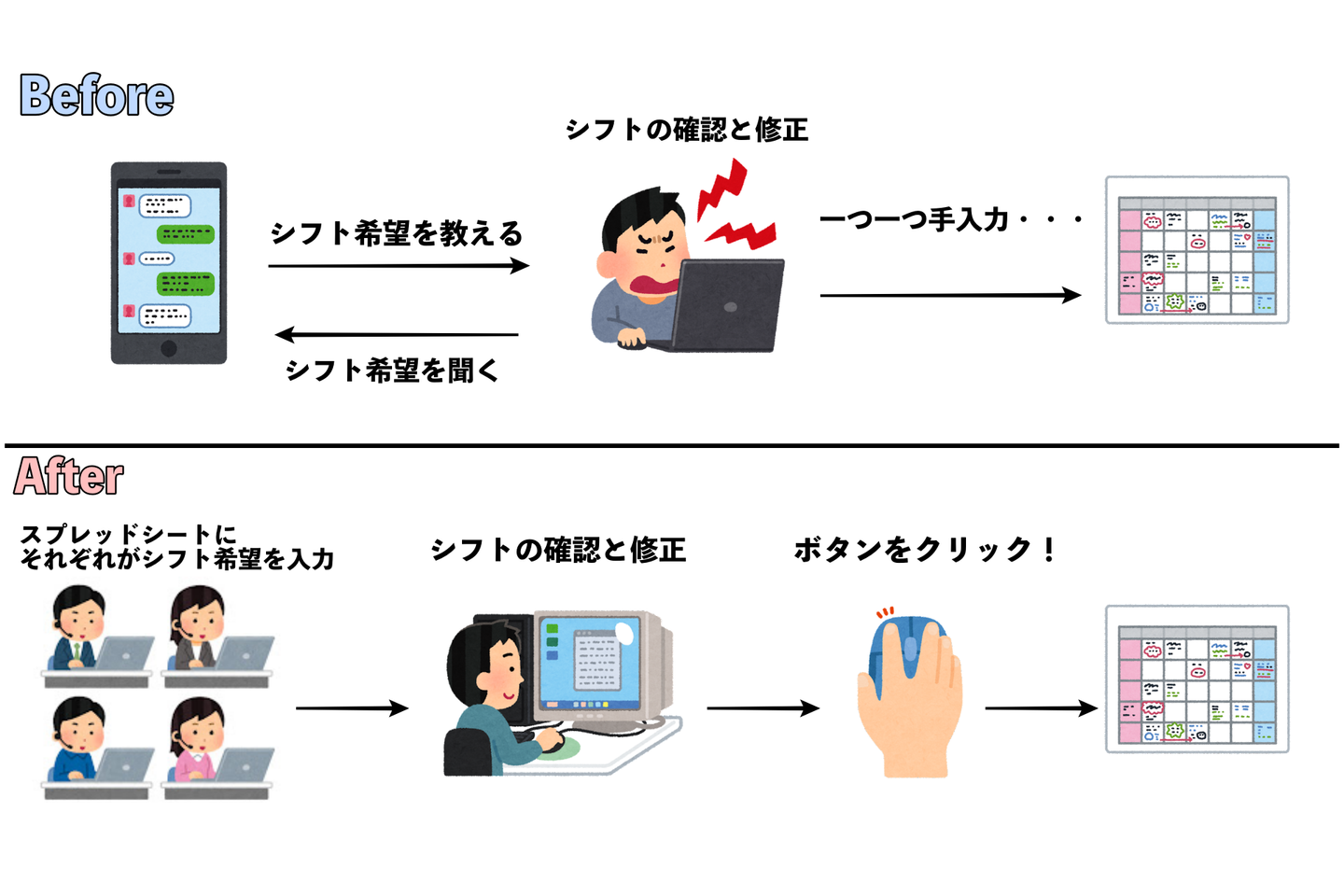 Before

シフトの確認と修正

シフト希望を教える

シフト希望を聞く

一つ一つ手入力・・・

After

スプレッドシートに
それぞれがシフト希望を入力

シフトの確認と修正

ボタンをクリック！