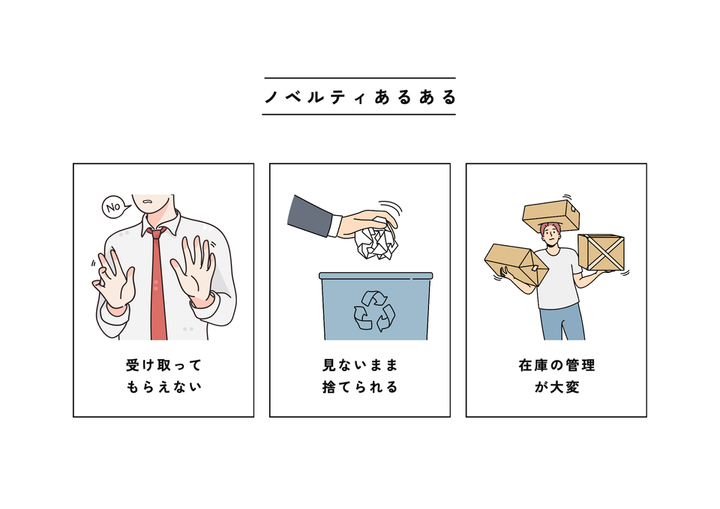 ノベルティあるある

No

受け取って
もらえない

見ないまま
捨てられる

在庫の管理
が大変