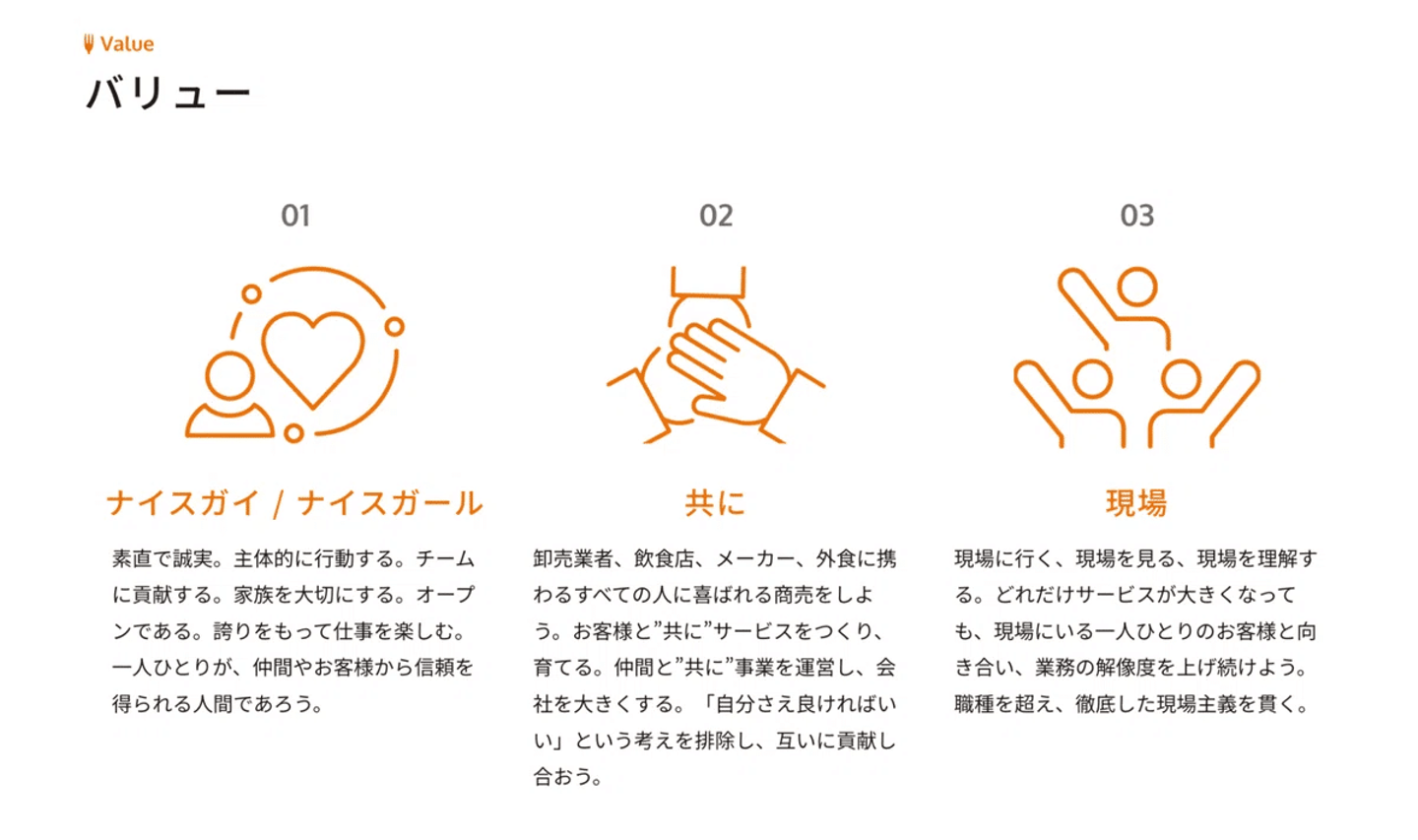 Value

バリュー

01

ナイスガイ / ナイスガール

素直で誠実。主体的に行動する。チームに貢献する。家族を大切にする。オープンである。誇りをもって仕事を楽しむ。一人ひとりが、仲間やお客様から信頼を得られる人間であろう。

02

共に

卸売業者、飲食店、メーカー、外食に携わるすべての人に喜ばれる商売をしよう。お客様と”共に”サービスをつくり、育てる。仲間と”共に”事業を運営し、会社を大きくする。「自分さえ良ければいい」という考えを排除し、互いに貢献し合おう。

03

現場

現場に行く、現場を見る、現場を理解する。どれだけサービスが大きくなっても、現場にいる一人ひとりのお客様と向き合い、業務の解像度を上げ続けよう。職種を超え、徹底した現場主義を貫く。