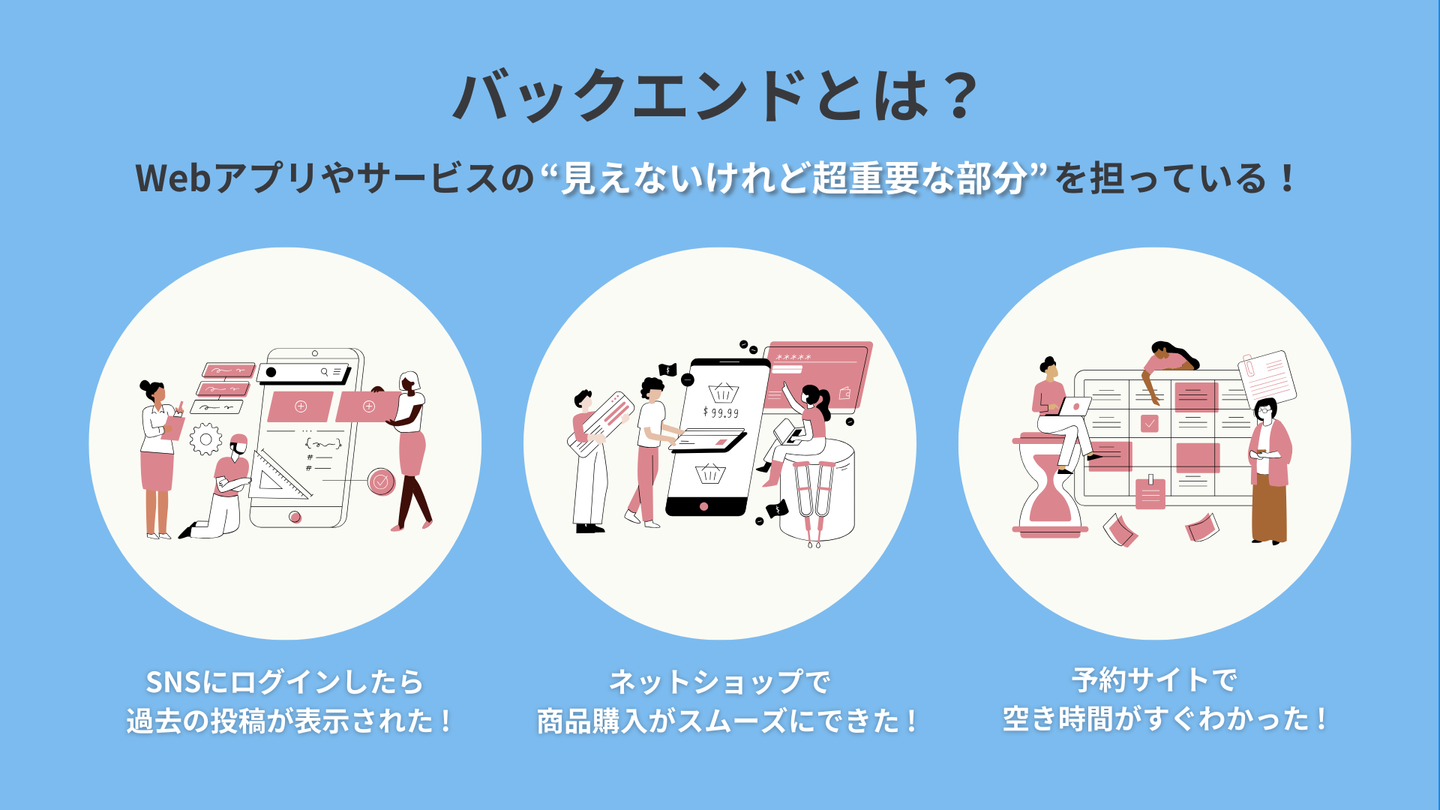 バックエンドとは？

Webアプリやサービスの“見えないけれど超重要な部分”を担っている！

$ 99.99

SNSにログインしたら
過去の投稿が表示された！

ネットショップで
商品購入がスムーズにできた！

予約サイトで
空き時間がすぐわかった！