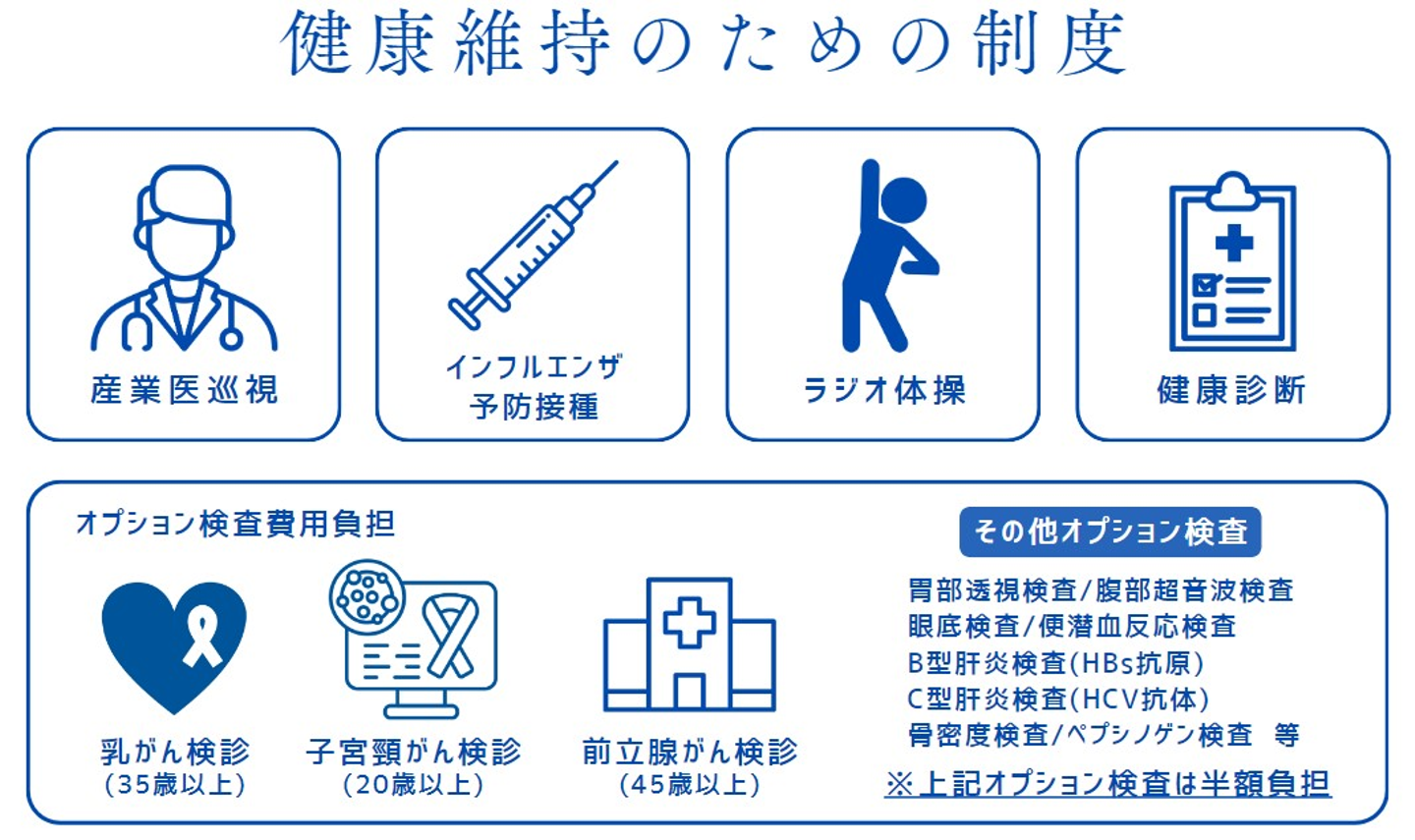 健康維持のための制度

産業医巡視

インフルエンザ
予防接種

ラジオ体操

健康診断

オプション検査費用負担

乳がん検診
(35歳以上)

子宮頸がん検診
(20歳以上)

前立腺がん検診
(45歳以上)

その他オプション検査

胃部透視検査/腹部超音波検査
眼底検査/便潜血反応検査
B型肝炎検査(HBs抗原)
C型肝炎検査(HCV抗体)
骨密度検査/ペプシノゲン検査　等

※上記オプション検査は半額負担