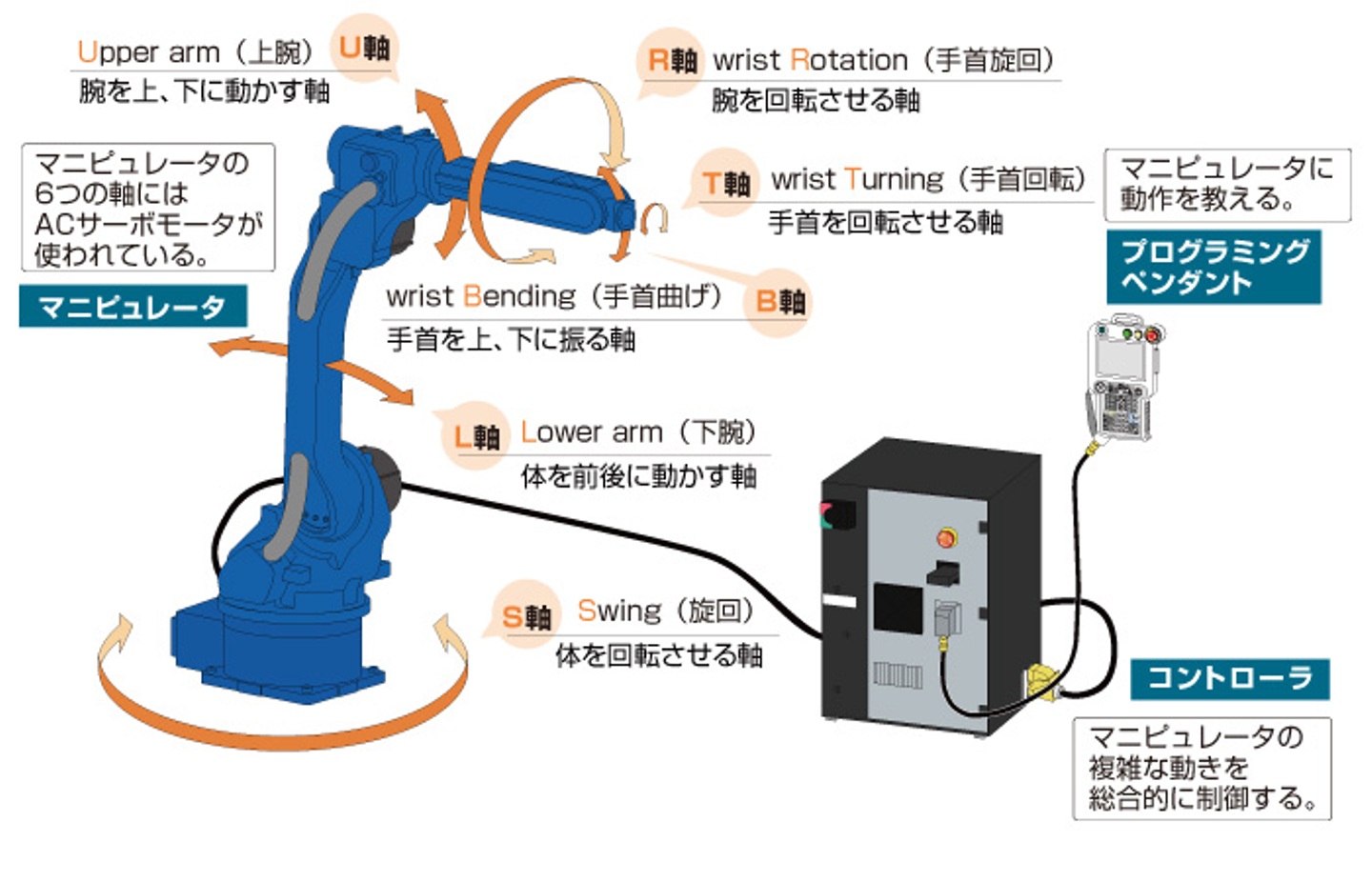 Upper arm（上腕） U軸
腕を上、下に動かす軸

R軸 wrist Rotation（手首旋回）
腕を回転させる軸

マニピュレータの6つの軸にはACサーボモータが使われている。

マニピュレータ

T軸 wrist Turning（手首回転）
手首を回転させる軸

マニピュレータに動作を教える。

プログラミングペンダント

wrist Bending（手首曲げ） B軸
手首を上、下に振る軸

L軸 Lower arm（下腕）
体を前後に動かす軸

S軸 Swing（旋回）
体を回転させる軸

コントローラ

マニピュレータの複雑な動きを総合的に制御する。