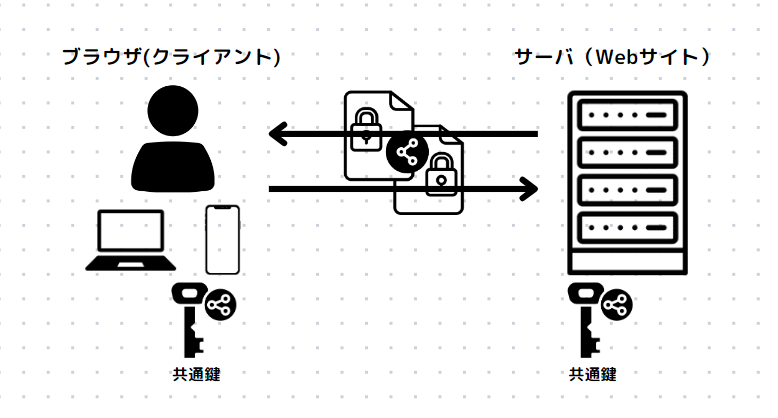 ブラウザ(クライアント)

サーバ（Webサイト）

共通鍵

共通鍵