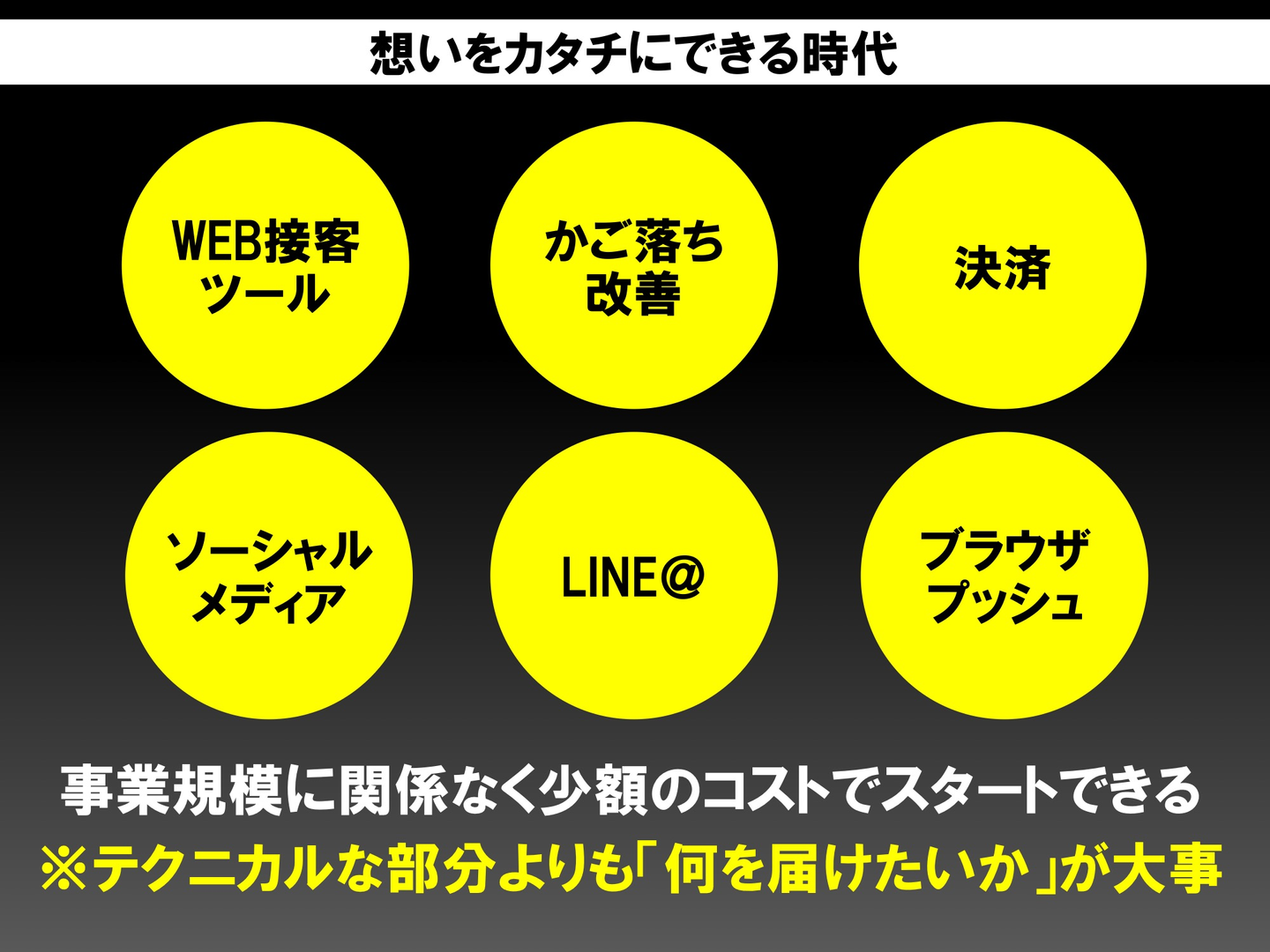 想いをカタチにできる時代

WEB接客
ツール

かご落ち
改善

決済

ソーシャル
メディア

LINE@

ブラウザ
プッシュ

事業規模に関係なく少額のコストでスタートできる

※テクニカルな部分よりも「何を届けたいか」が大事