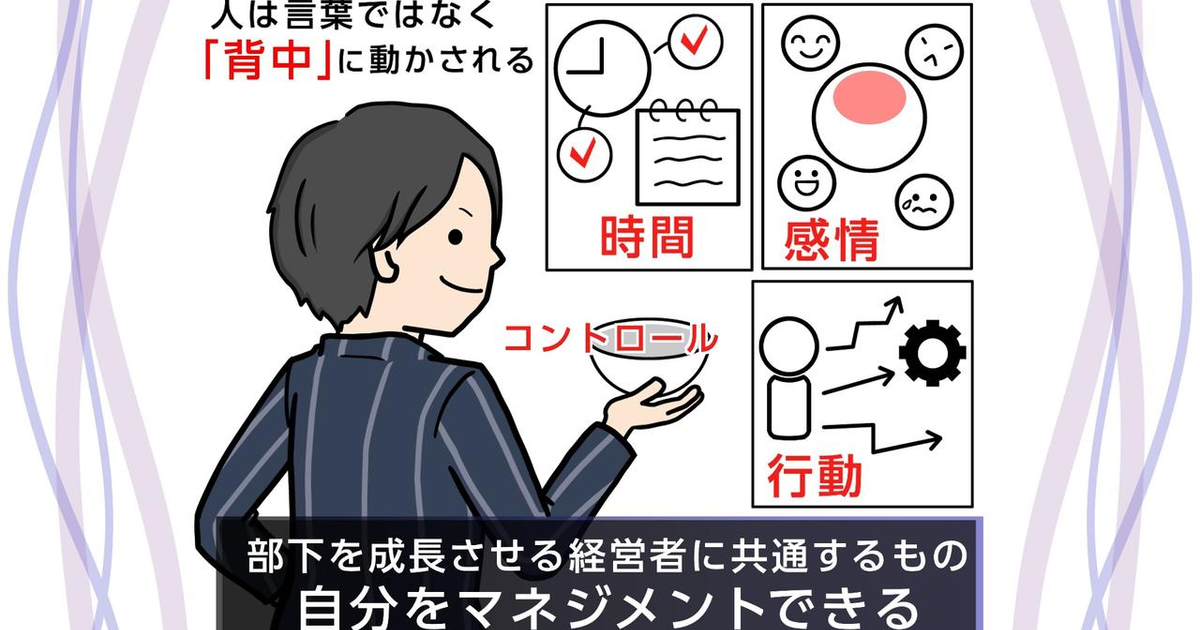 人は言葉ではなく
「背中」に動かされる

時間

感情

コントロール

行動

部下を成長させる経営者に共通するもの
自分をマネジメントできる