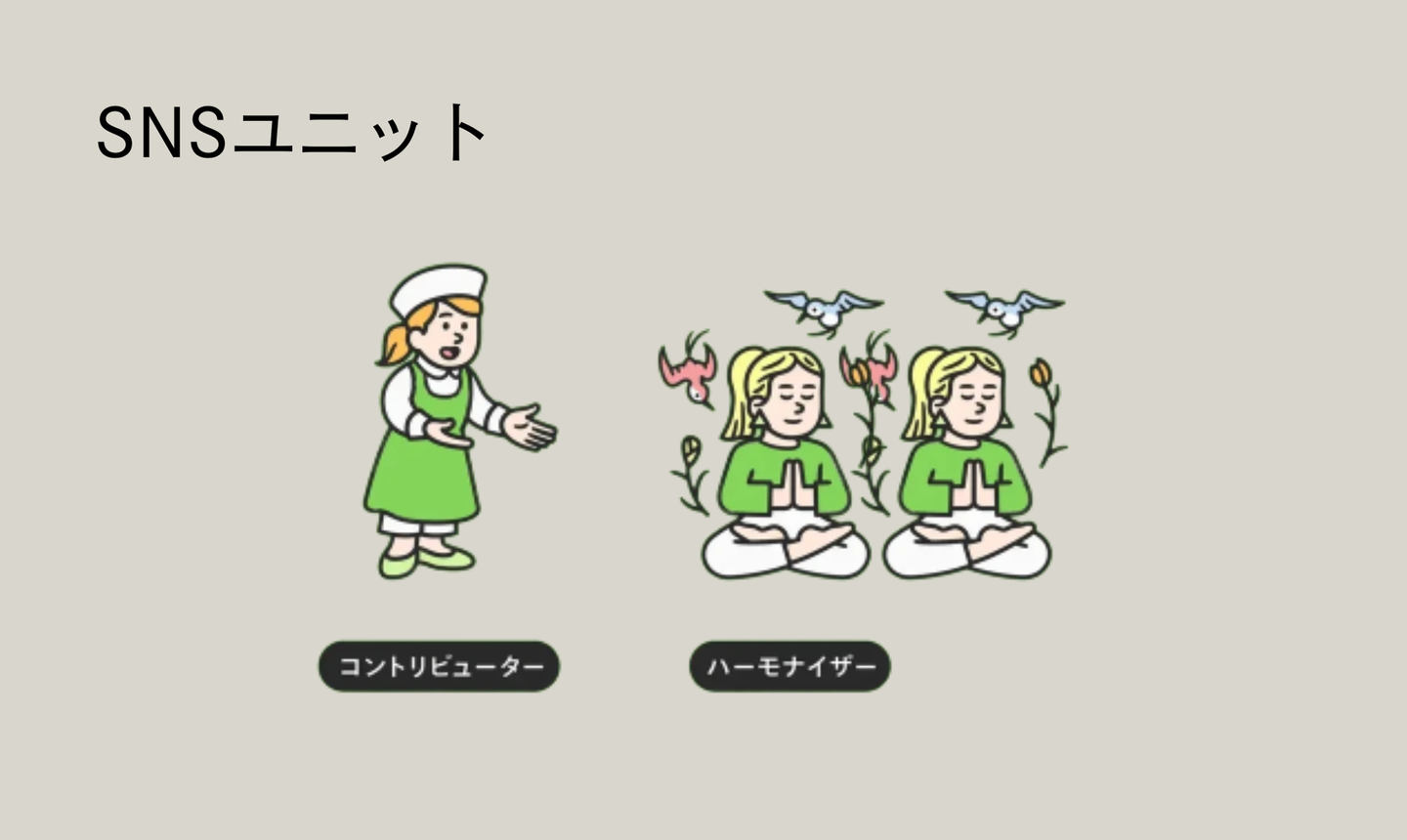 SNSユニット

コントリビューター

ハーモナイザー