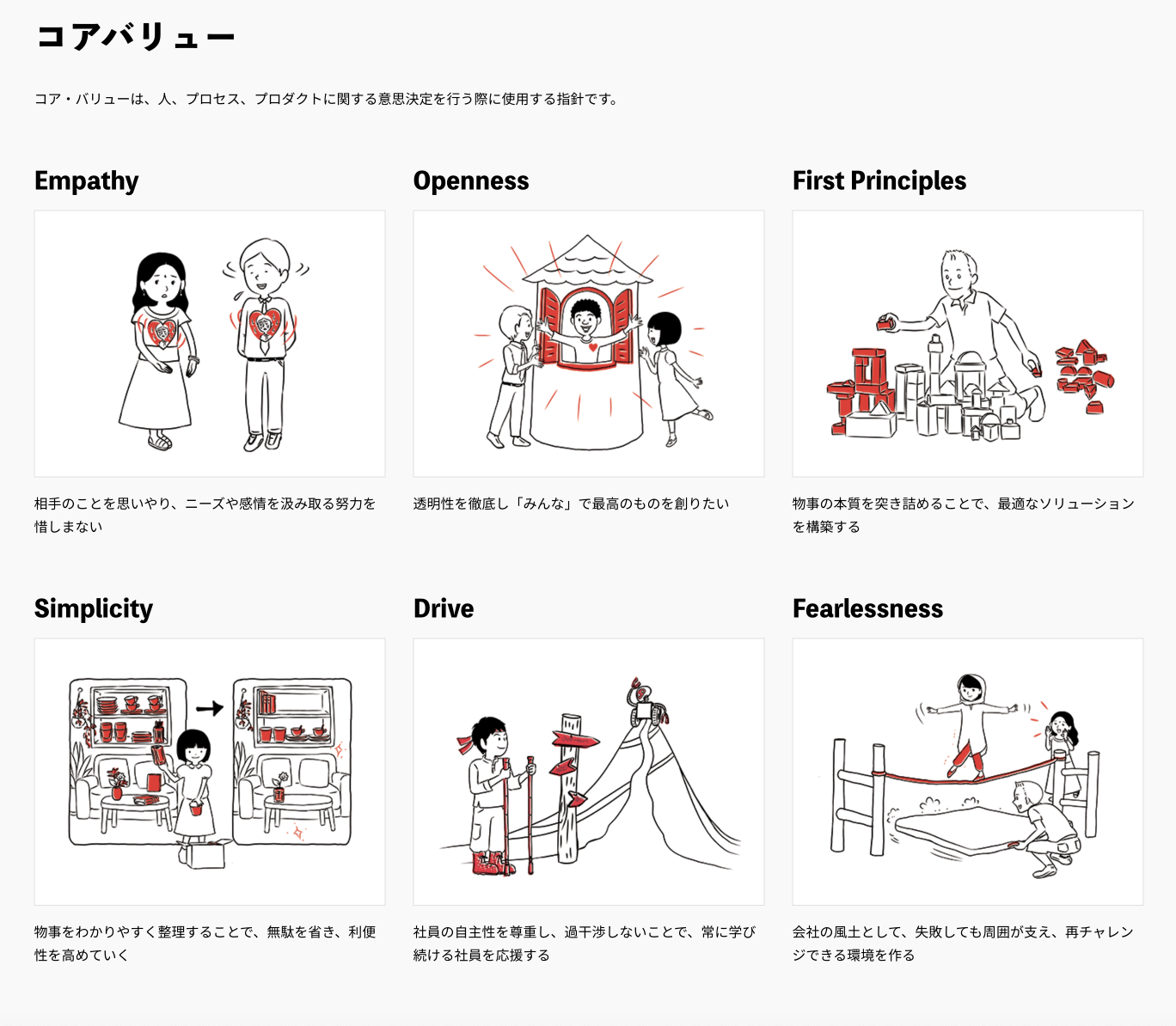 コアバリュー

コア・バリューは、人、プロセス、プロダクトに関する意思決定を行う際に使用する指針です。

Empathy

相手のことを思いやり、ニーズや感情を汲み取る努力を惜しまない

Openness

透明性を徹底し「みんな」で最高のものを創りたい

First Principles

物事の本質を突き詰めることで、最適なソリューションを構築する

Simplicity

物事をわかりやすく整理することで、無駄を省き、利便性を高めていく

Drive

社員の自主性を尊重し、過干渉しないことで、常に学び続ける社員を応援する

Fearlessness

会社の風土として、失敗しても周囲が支え、再チャレンジできる環境を作る