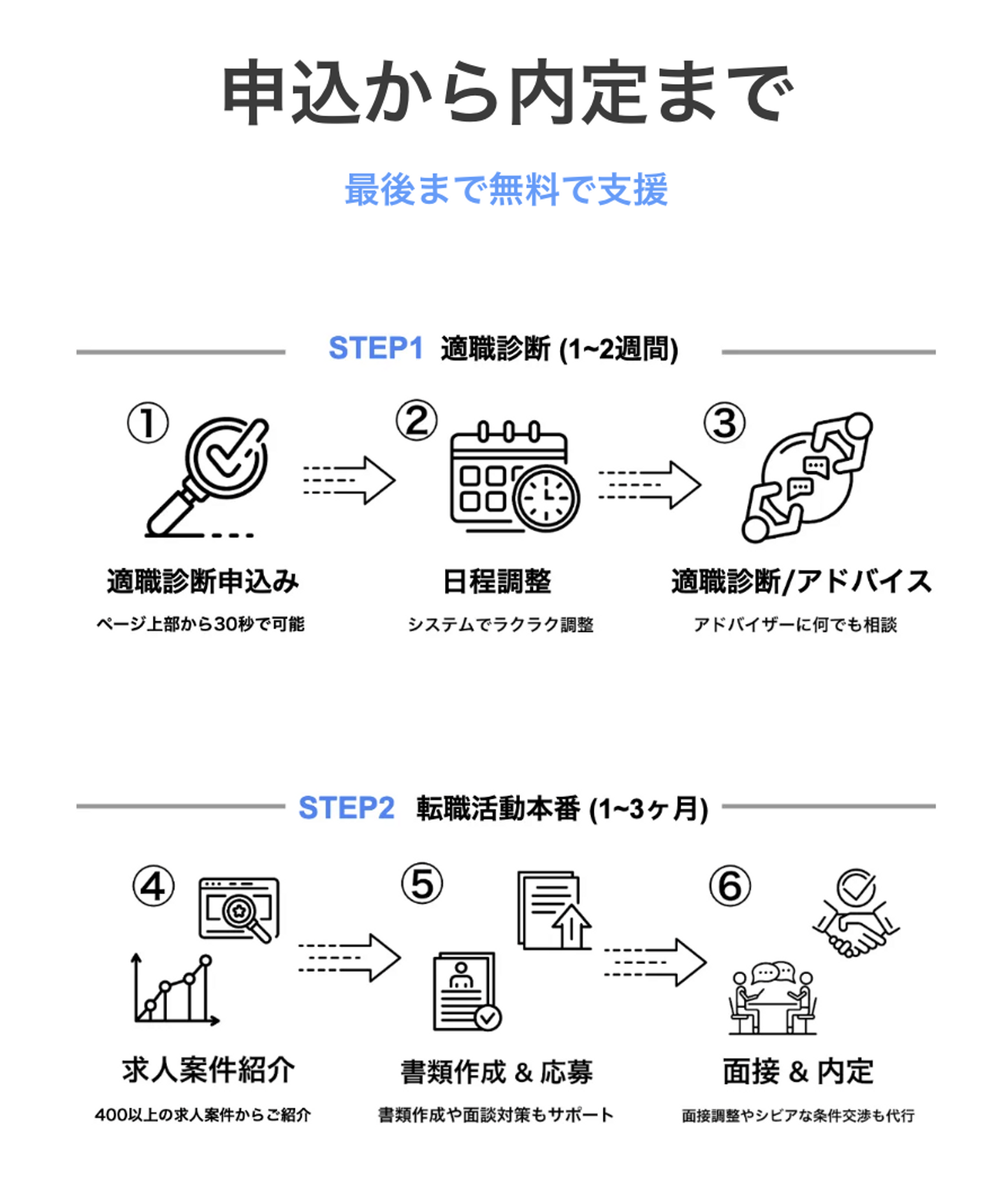 申込から内定まで

最後まで無料で支援

STEP1 適職診断 (1~2週間)

①

適職診断申込み

ページ上部から30秒で可能

②

日程調整

システムでラクラク調整

③

適職診断/アドバイス

アドバイザーに何でも相談

STEP2 転職活動本番 (1~3ヶ月)

④

求人案件紹介

400以上の求人案件からご紹介

⑤

書類作成 & 応募

書類作成や面談対策もサポート

⑥

面接 & 内定

面接調整やシビアな条件交渉も代行