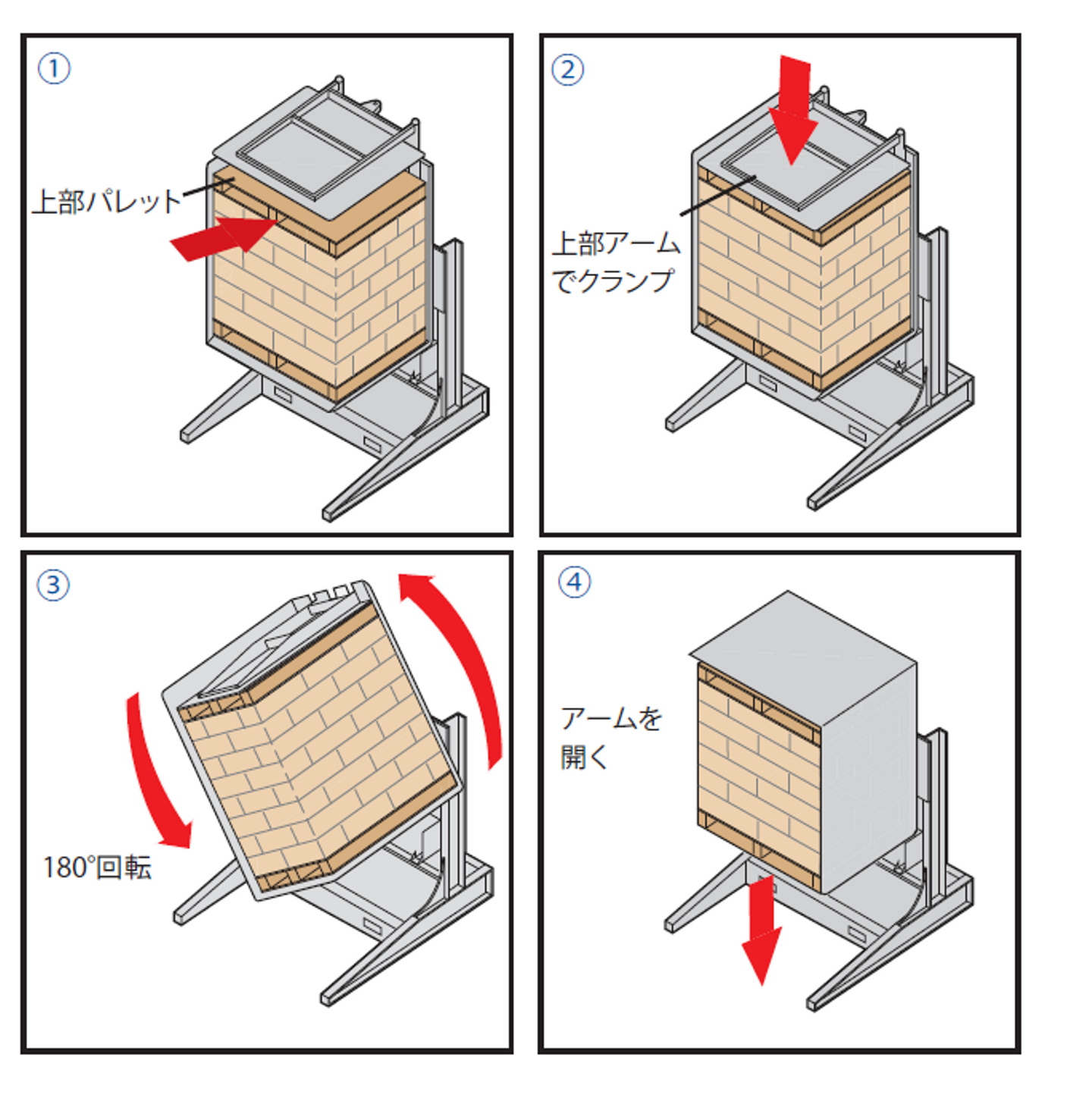 ①

上部パレット

②

上部アームでクランプ

③

180°回転

④

アームを開く