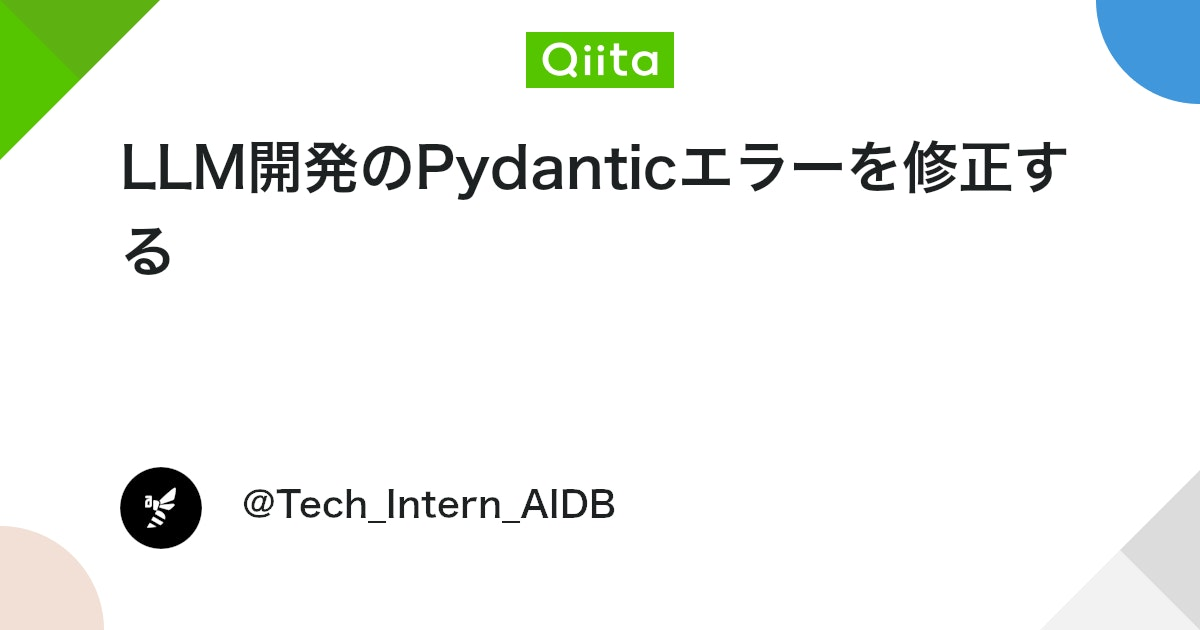 Qiita

LLM開発のPydanticエラーを修正する

@Tech_Intern_AIDB