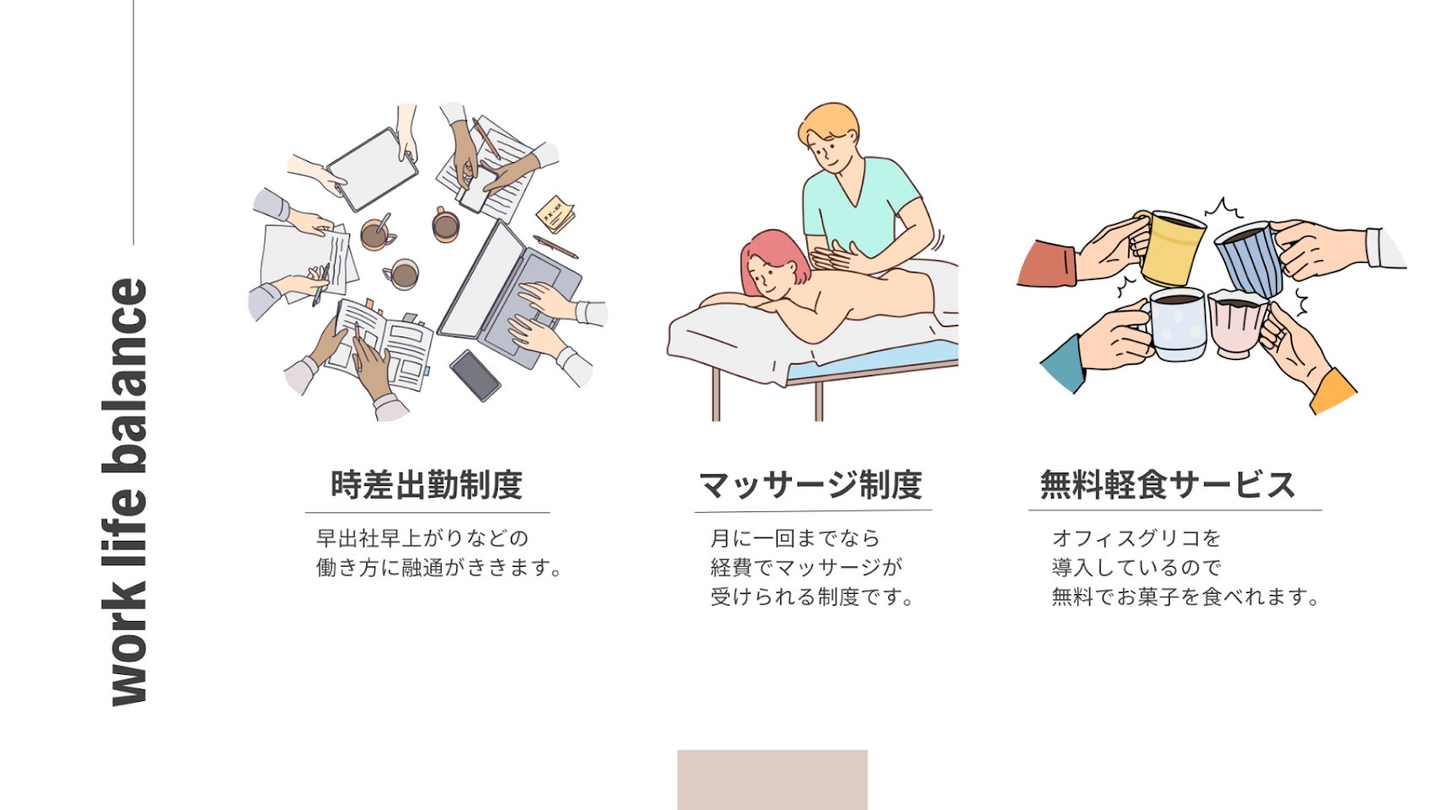 work life balance

時差出勤制度

早出社早上がりなどの
働き方に融通がききます。

マッサージ制度

月に一回までなら
経費でマッサージが
受けられる制度です。

無料軽食サービス

オフィスグリコを
導入しているので
無料でお菓子を食べれます。