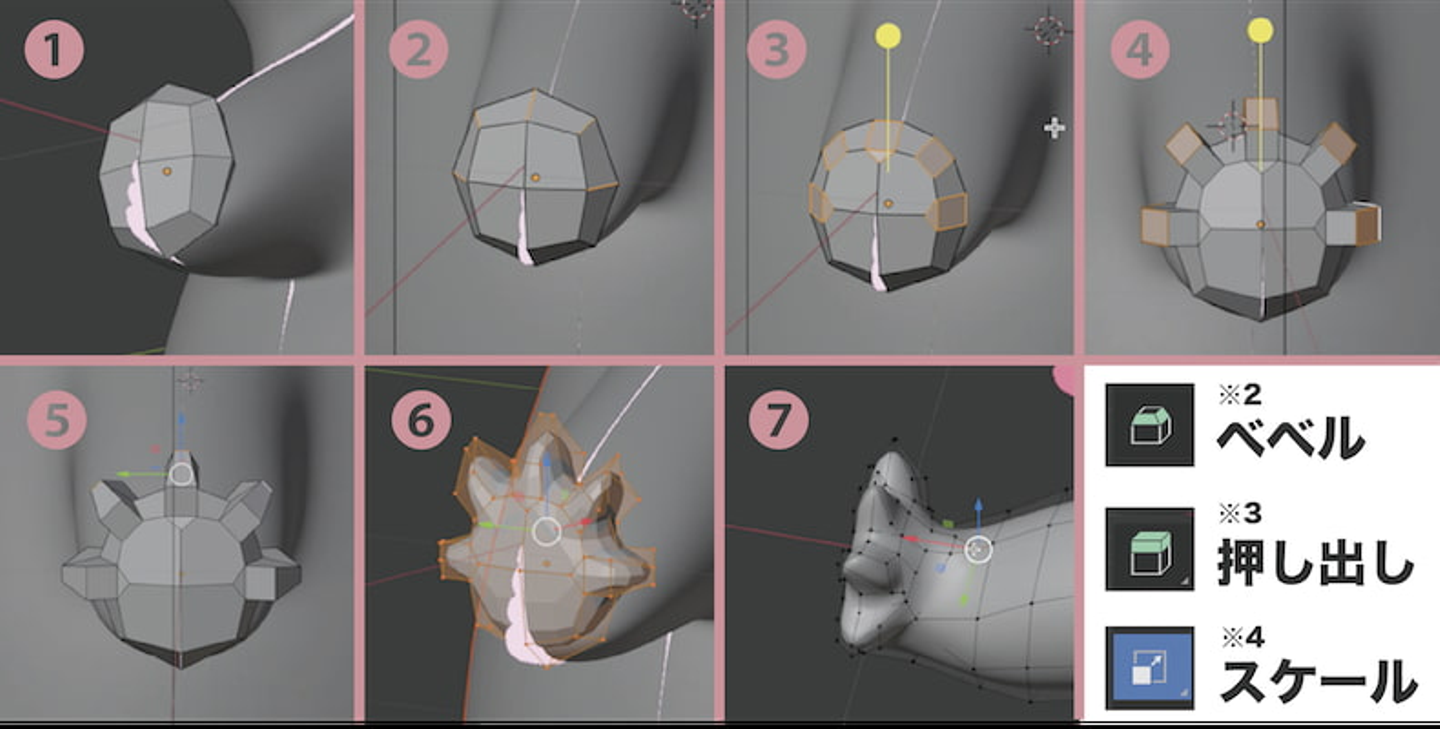 1

2

3

4

5

6

7

※2
ベベル

※3
押し出し

※4
スケール