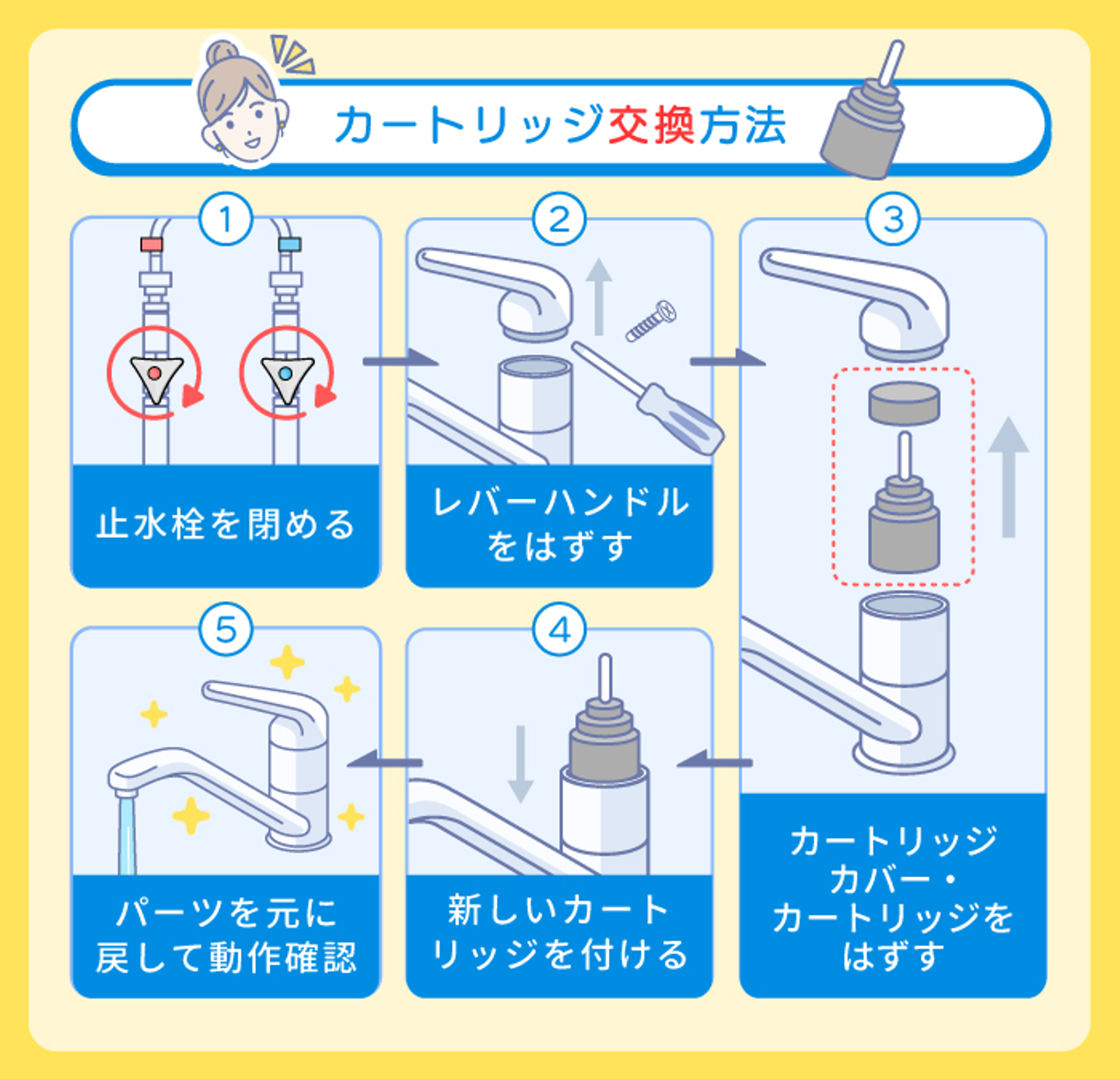 カートリッジ交換方法

1
止水栓を閉める

2
レバーハンドルをはずす

3
カートリッジカバー・カートリッジをはずす

4
新しいカートリッジを付ける

5
パーツを元に戻して動作確認