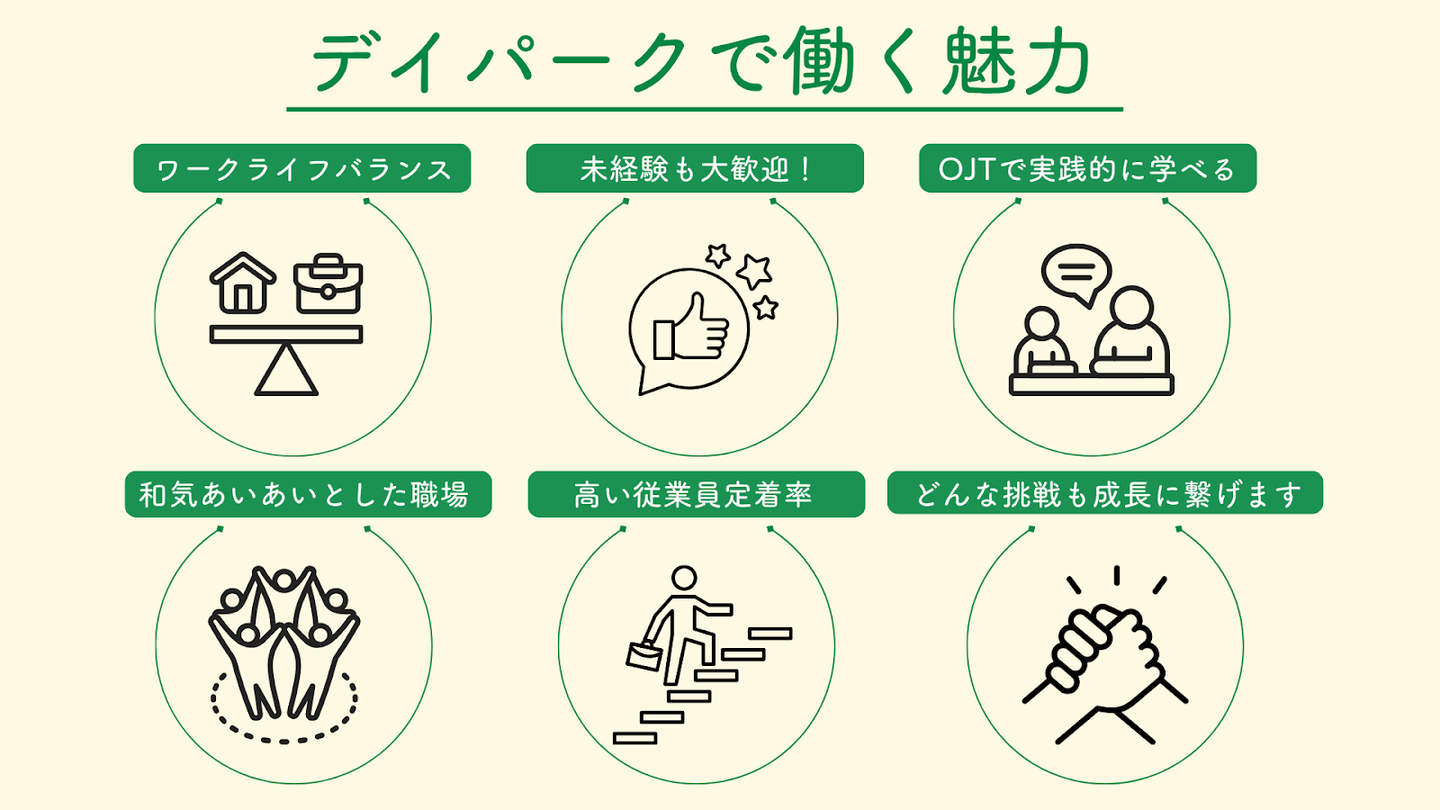 デイパークで働く魅力

ワークライフバランス

未経験も大歓迎！

OJTで実践的に学べる

和気あいあいとした職場

高い従業員定着率

どんな挑戦も成長に繋げます