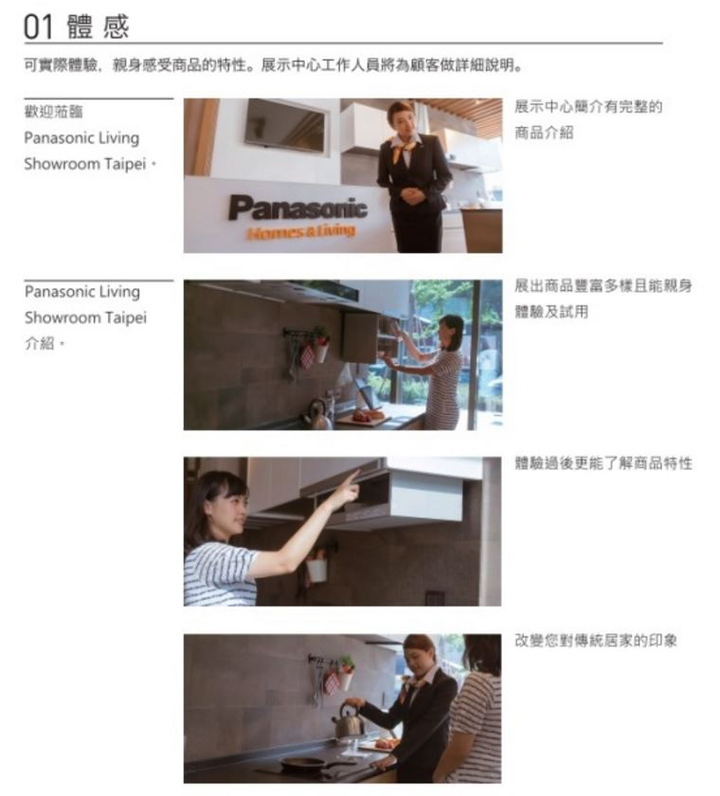 01 體感

可實際體驗，親身感受商品的特性。展示中心工作人員將為顧客做詳細說明。

歡迎蒞臨 Panasonic Living Showroom Taipei。

Panasonic
Homes & Living

展示中心簡介有完整的商品介紹

Panasonic Living Showroom Taipei 介紹。

展出商品豐富多樣且能親身體驗及試用

體驗過後更能了解商品特性

改變您對傳統居家的印象