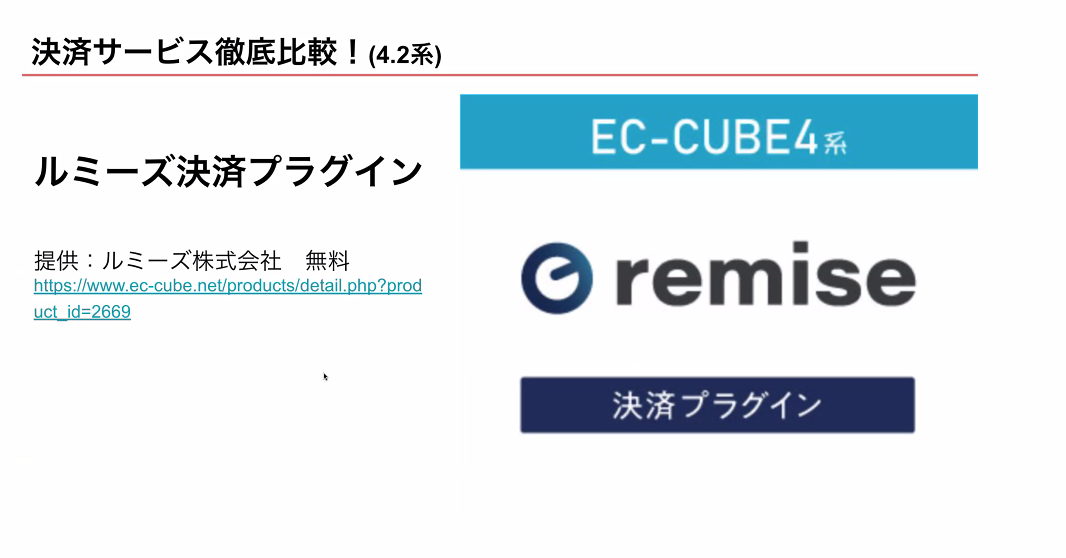 決済サービス徹底比較！(4.2系)

ルミーズ決済プラグイン

提供：ルミーズ株式会社　無料
https://www.ec-cube.net/products/detail.php?product_id=2669

EC-CUBE4系

remise

決済プラグイン