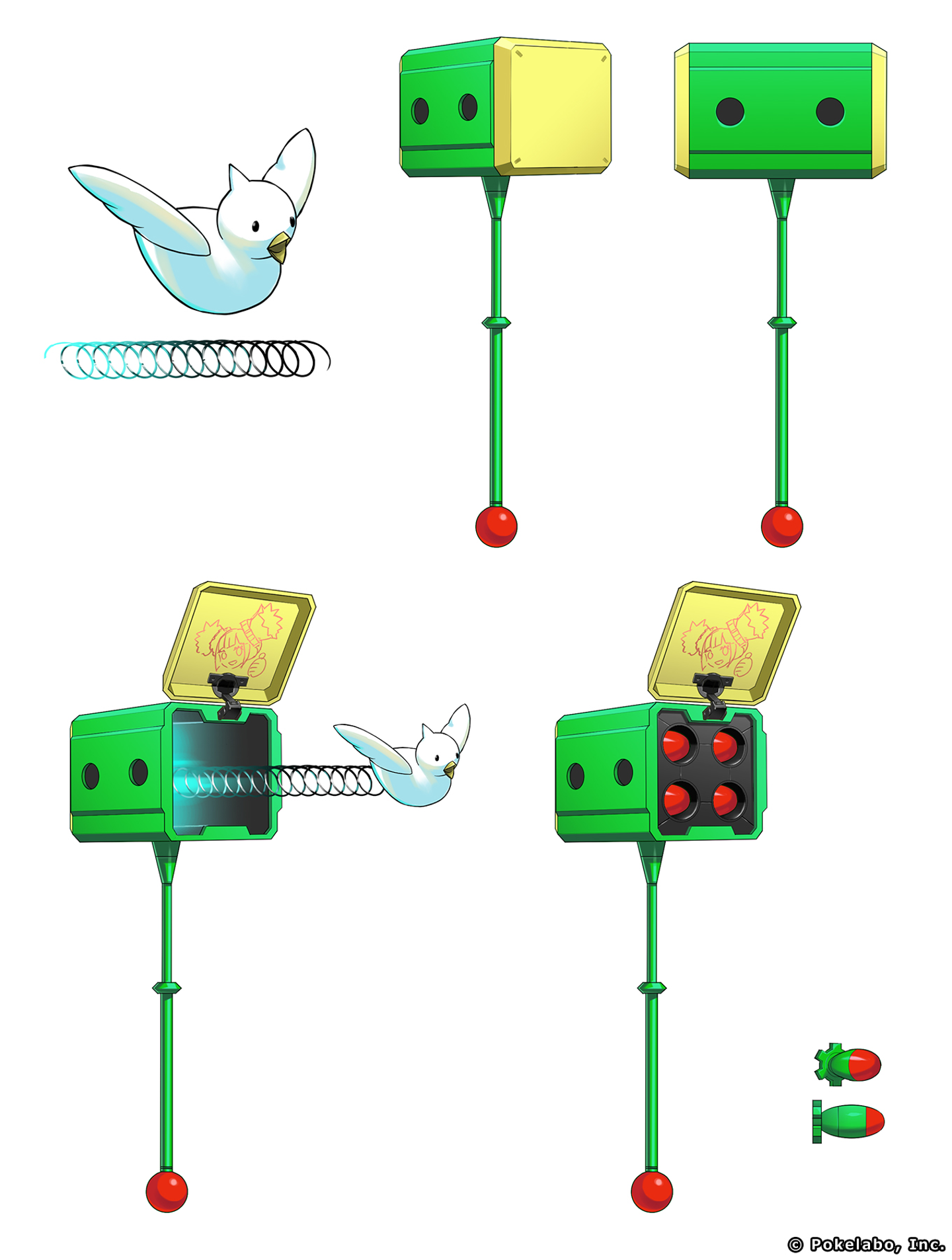 © Pokelabo, Inc.