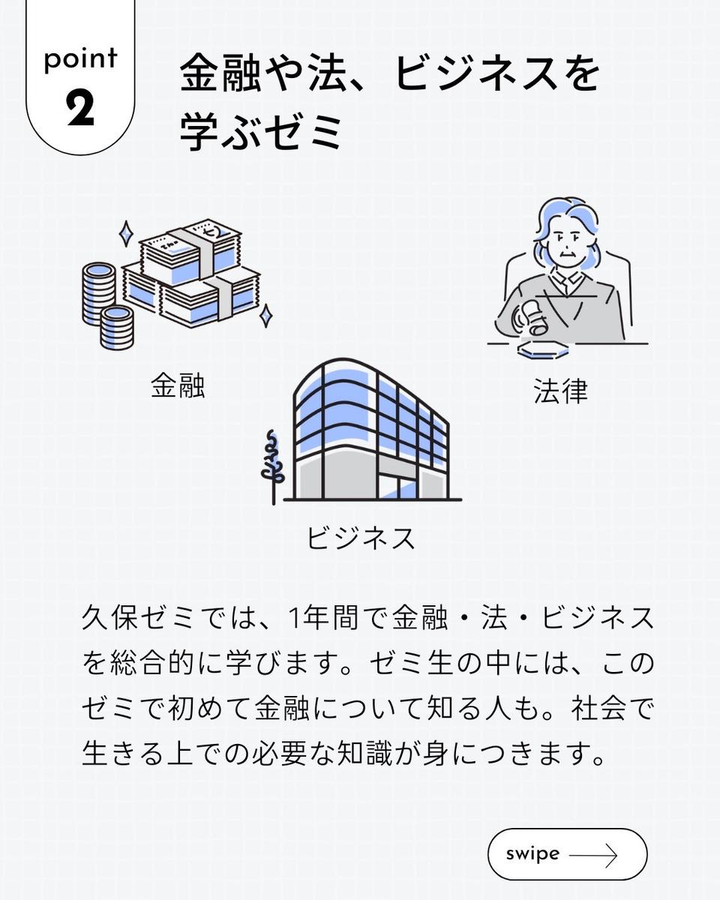 point
2

金融や法、ビジネスを学ぶゼミ

金融

法律

ビジネス

久保ゼミでは、1年間で金融・法・ビジネスを総合的に学びます。ゼミ生の中には、このゼミで初めて金融について知る人も。社会で生きる上での必要な知識が身につきます。

swipe