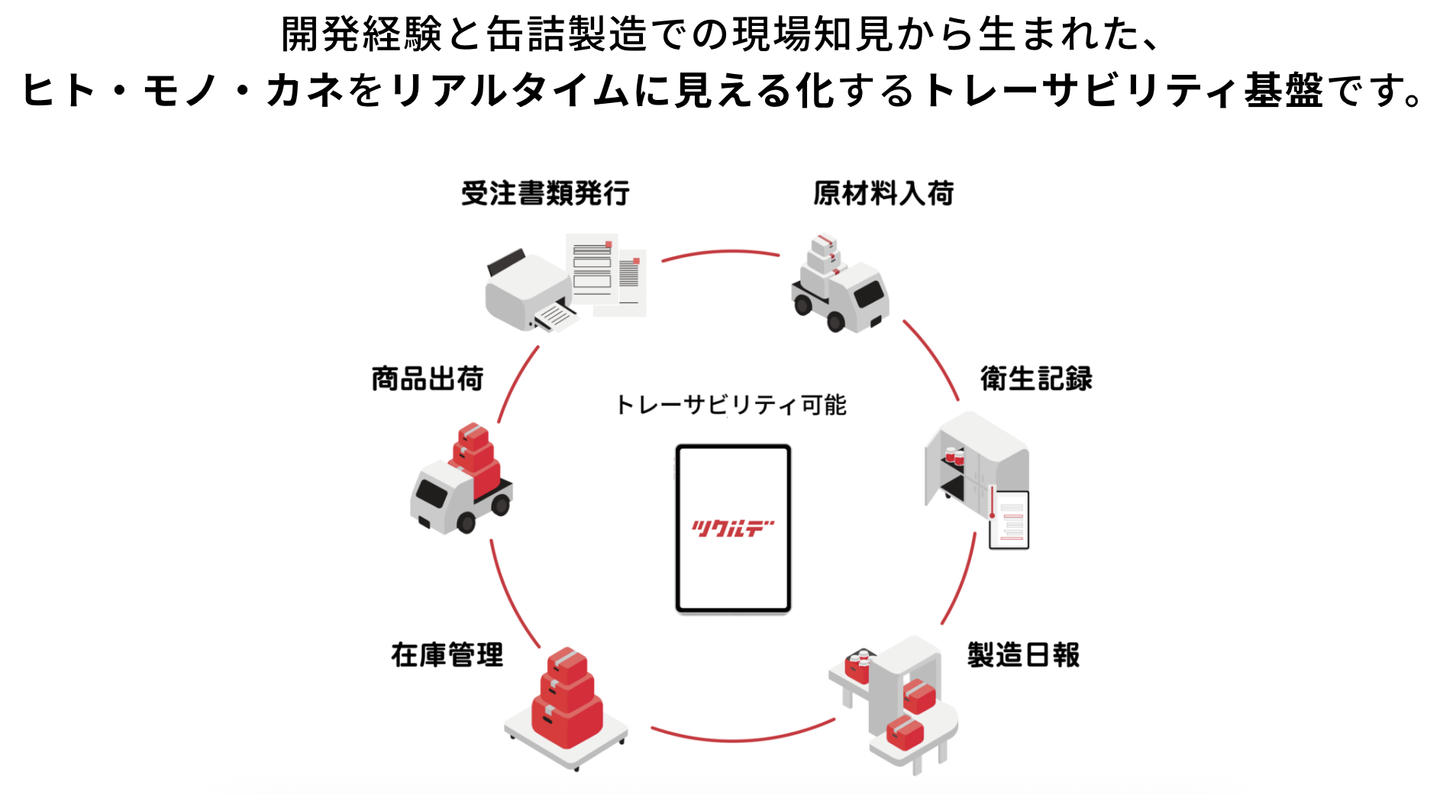 開発経験と缶詰製造での現場知見から生まれた、
ヒト・モノ・カネをリアルタイムに見える化するトレーサビリティ基盤です。

受注書類発行

原材料入荷

商品出荷

トレーサビリティ可能

衛生記録

ツクルデ

在庫管理

製造日報