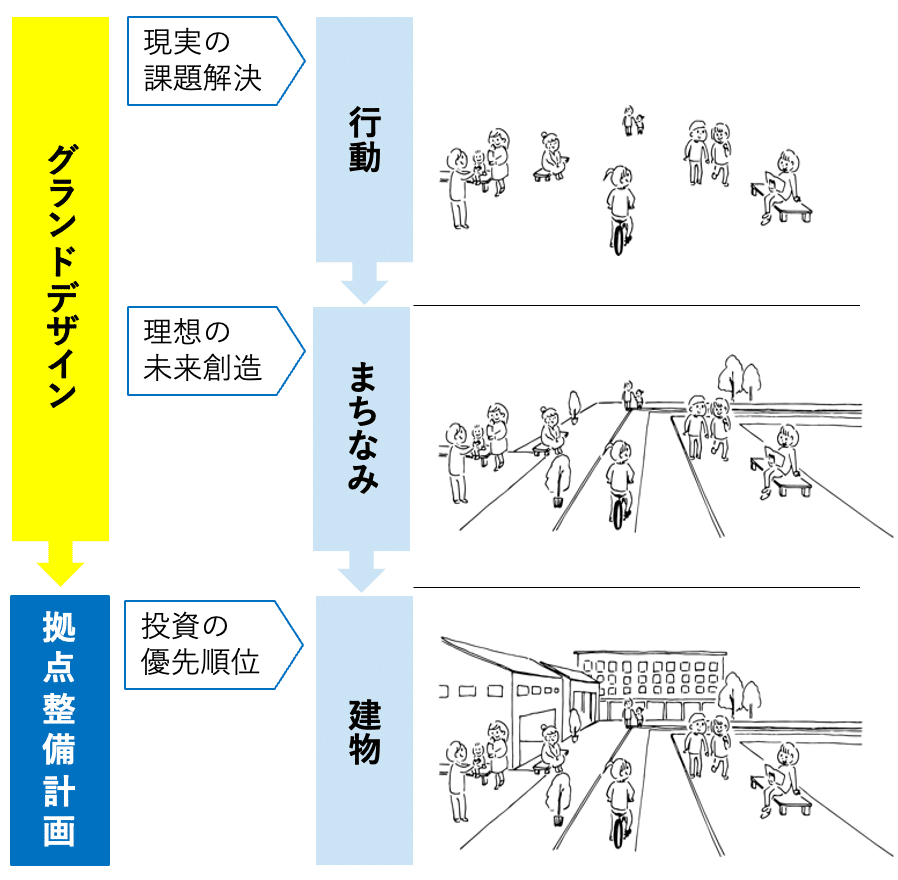 グランドデザイン

拠点整備計画

現実の課題解決

行動

理想の未来創造

まちなみ

投資の優先順位

建物