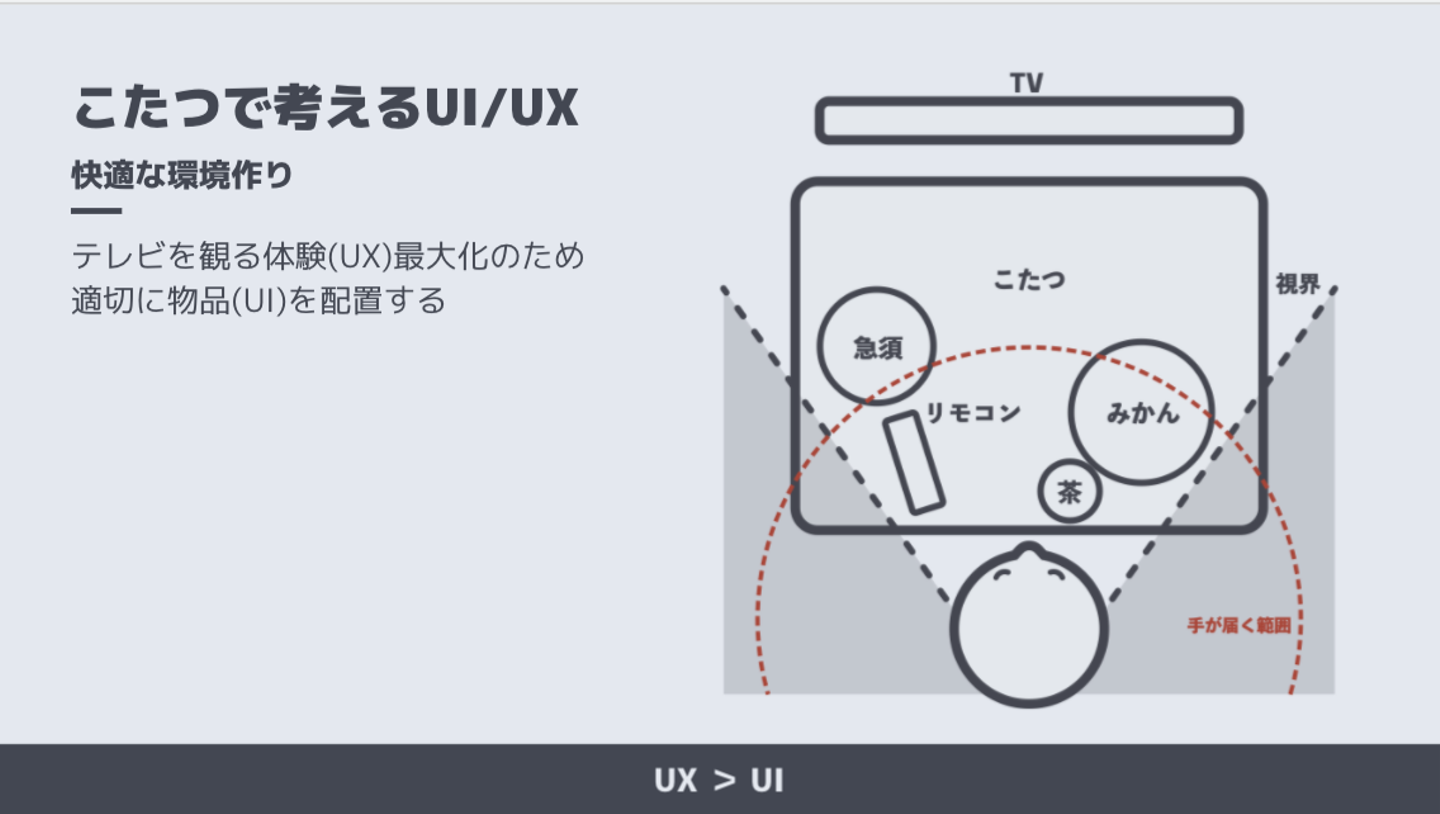 こたつで考えるUI/UX

快適な環境作り

テレビを観る体験(UX)最大化のため適切に物品(UI)を配置する

TV

こたつ

視界

急須

リモコン

みかん

茶

手が届く範囲

UX > UI