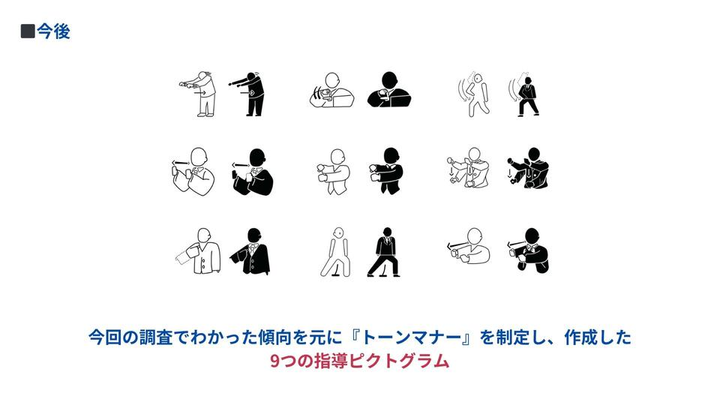 ■今後

今回の調査でわかった傾向を元に『トーンマナー』を制定し、作成した
9つの指導ピクトグラム