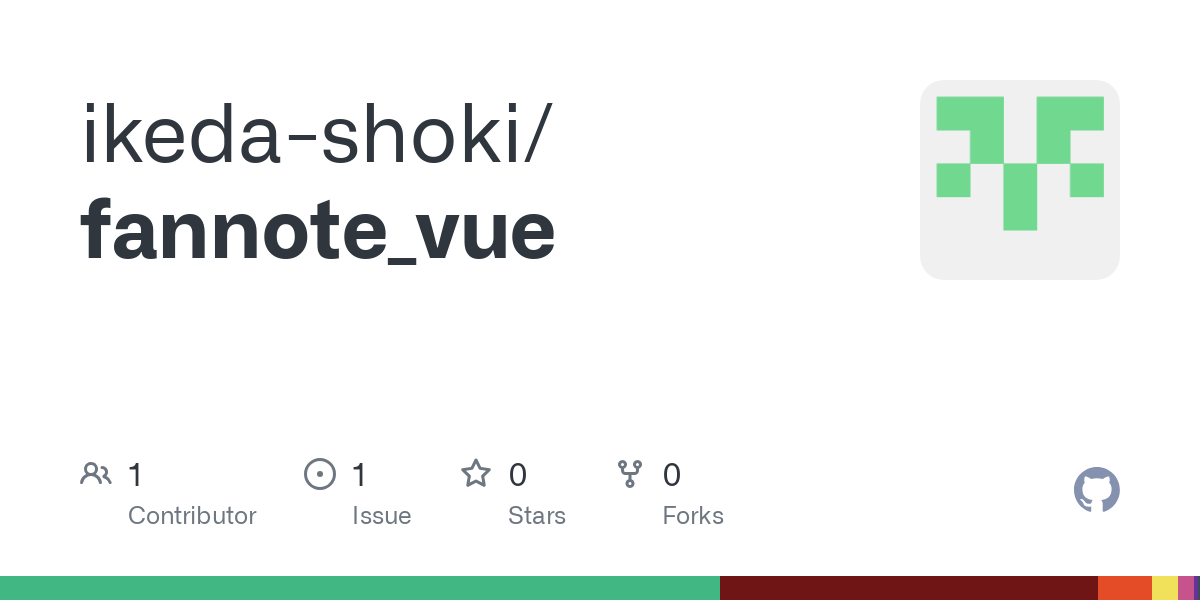 ikeda-shoki/
fannote_vue

1
Contributor

1
Issue

0
Stars

0
Forks