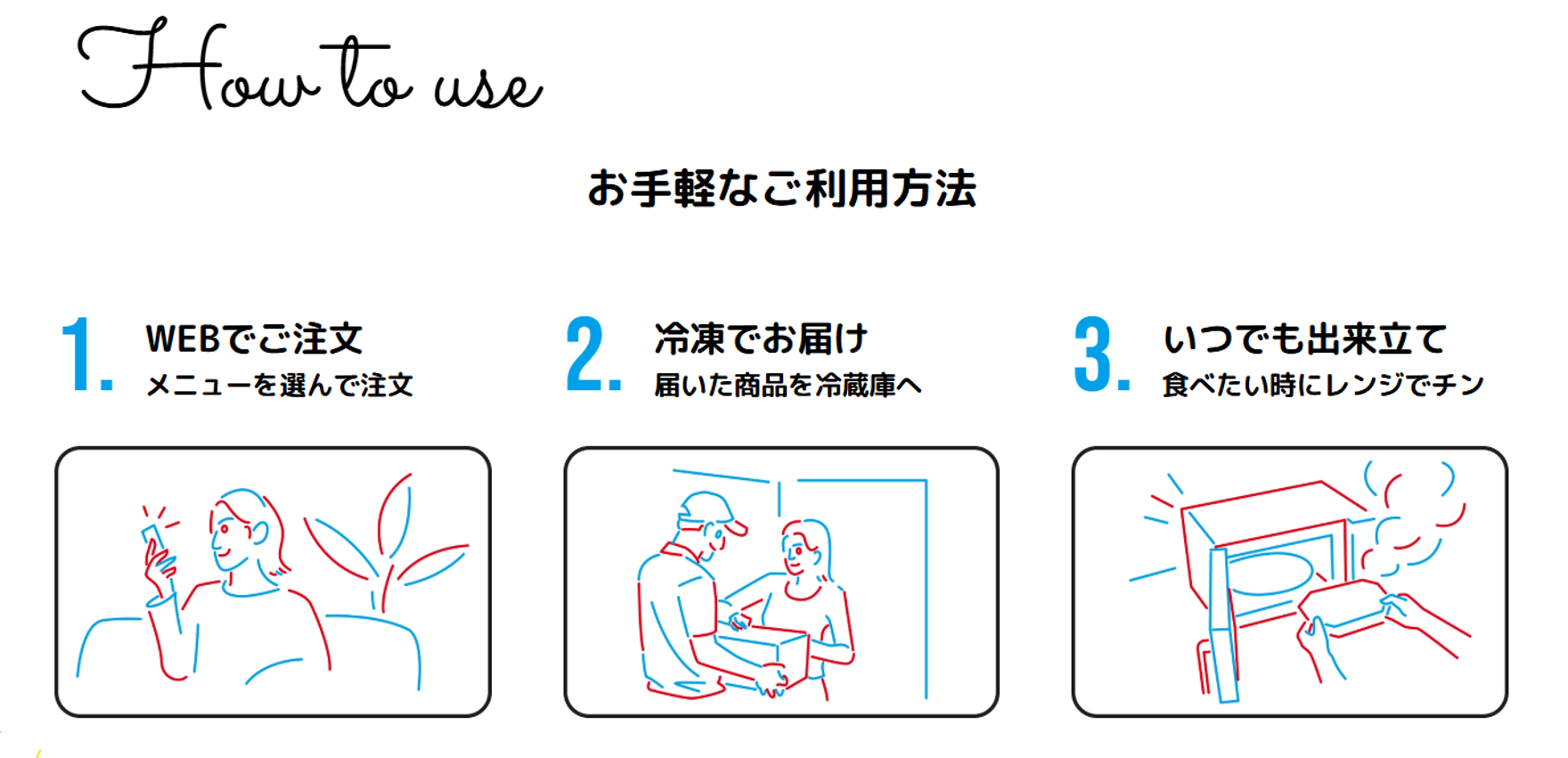 How to use

お手軽なご利用方法

1. WEBでご注文
メニューを選んで注文

2. 冷凍でお届け
届いた商品を冷蔵庫へ

3. いつでも出来立て
食べたい時にレンジでチン