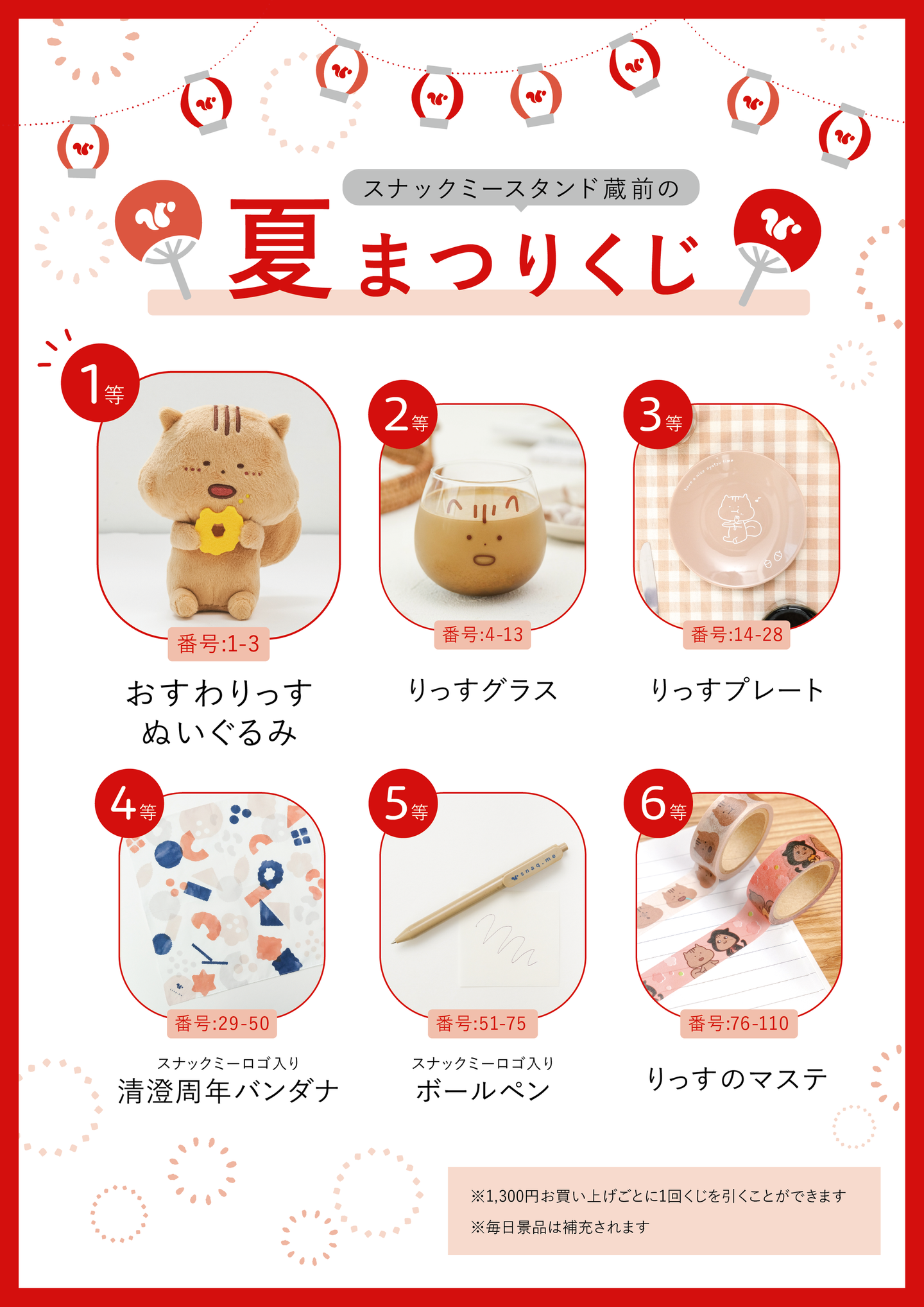 スナックミースタンド蔵前の

夏まつりくじ

1等

番号:1-3

おすわりっす ぬいぐるみ

2等

番号:4-13

りっすグラス

3等

番号:14-28

りっすプレート

4等

番号:29-50

スナックミーロゴ入り
清澄周年バンダナ

5等

snaq.me

番号:51-75

スナックミーロゴ入り
ボールペン

6等

番号:76-110

りっすのマステ

※1,300円お買い上げごとに1回くじを引くことができます
※毎日景品は補充されます