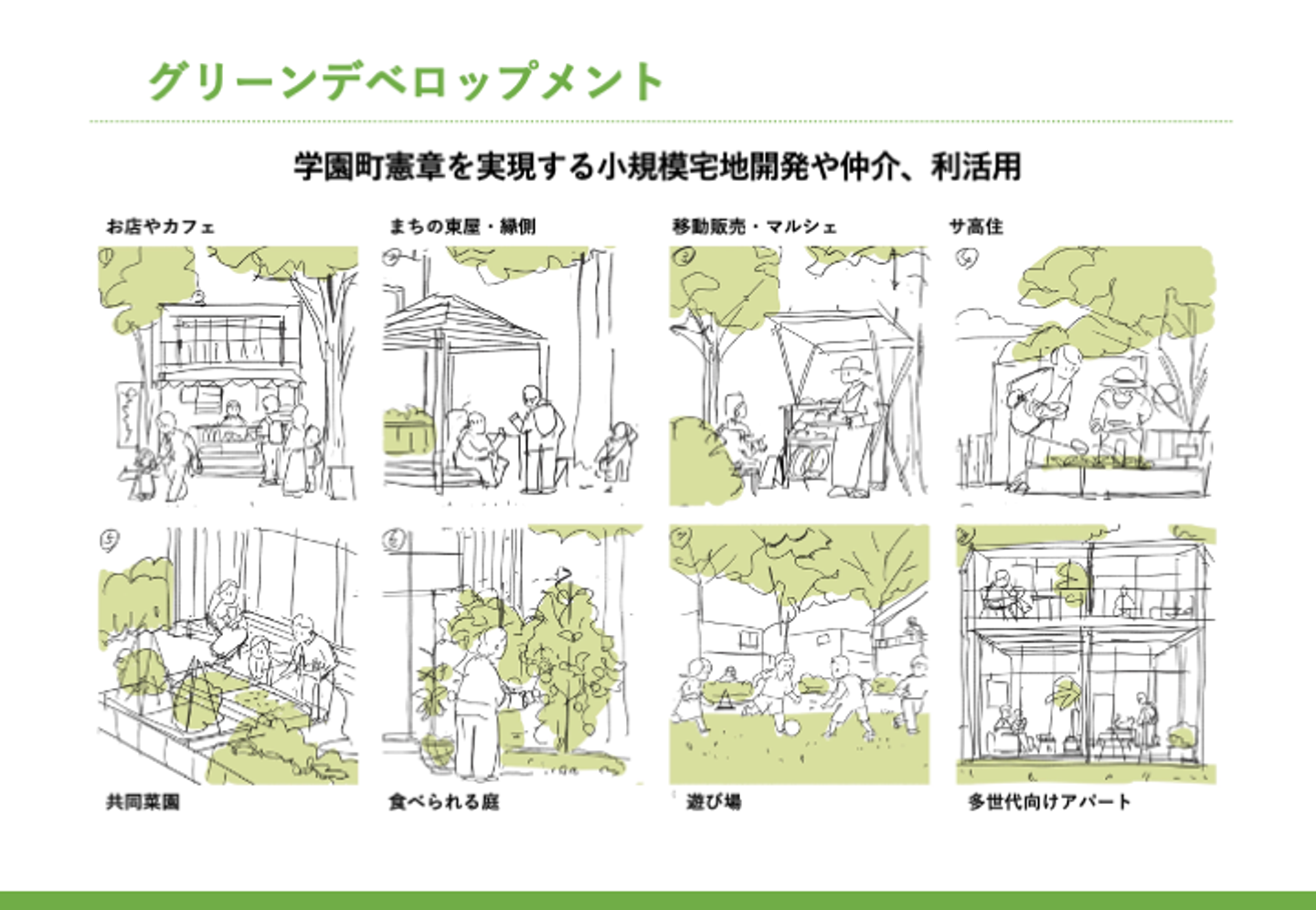 グリーンデベロップメント

学園町憲章を実現する小規模宅地開発や仲介、利活用

お店やカフェ

まちの東屋・縁側

移動販売・マルシェ

サ高住

①

②

③

④

⑤

⑥

⑦

⑧

共同菜園

食べられる庭

遊び場

多世代向けアパート