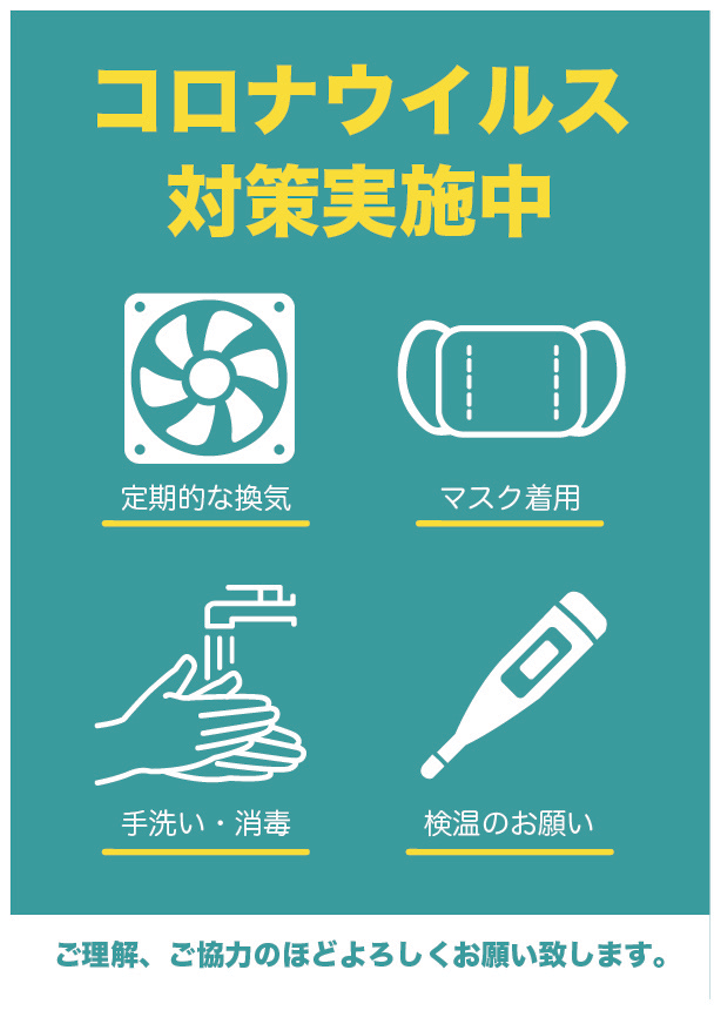 コロナウイルス
対策実施中

定期的な換気

マスク着用

手洗い・消毒

検温のお願い

ご理解、ご協力のほどよろしくお願い致します。