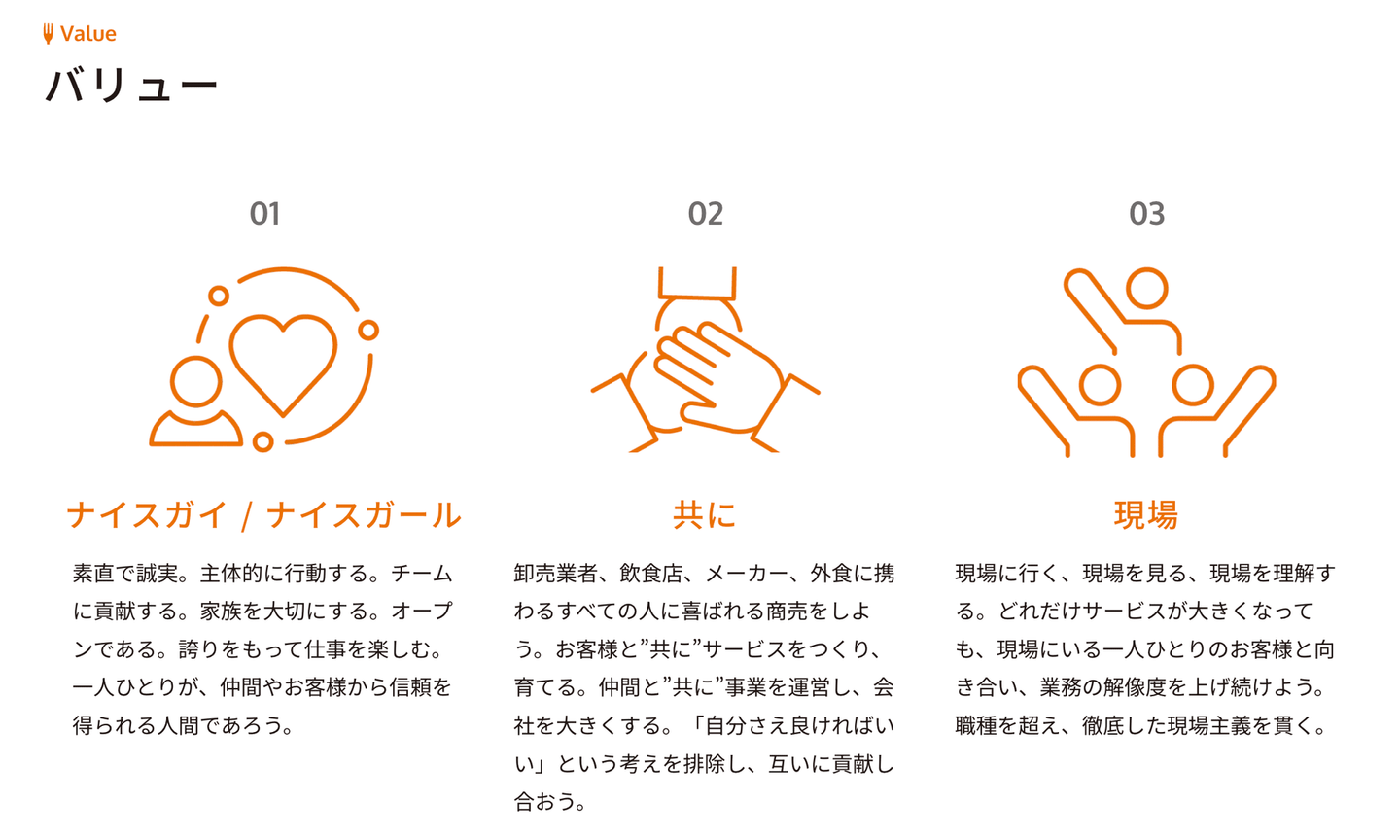 Value

バリュー

01

ナイスガイ / ナイスガール

素直で誠実。主体的に行動する。チームに貢献する。家族を大切にする。オープンである。誇りをもって仕事を楽しむ。一人ひとりが、仲間やお客様から信頼を得られる人間であろう。

02

共に

卸売業者、飲食店、メーカー、外食に携わるすべての人に喜ばれる商売をしよう。お客様と”共に”サービスをつくり、育てる。仲間と”共に”事業を運営し、会社を大きくする。「自分さえ良ければいい」という考えを排除し、互いに貢献し合おう。

03

現場

現場に行く、現場を見る、現場を理解する。どれだけサービスが大きくなっても、現場にいる一人ひとりのお客様と向き合い、業務の解像度を上げ続けよう。職種を超え、徹底した現場主義を貫く。