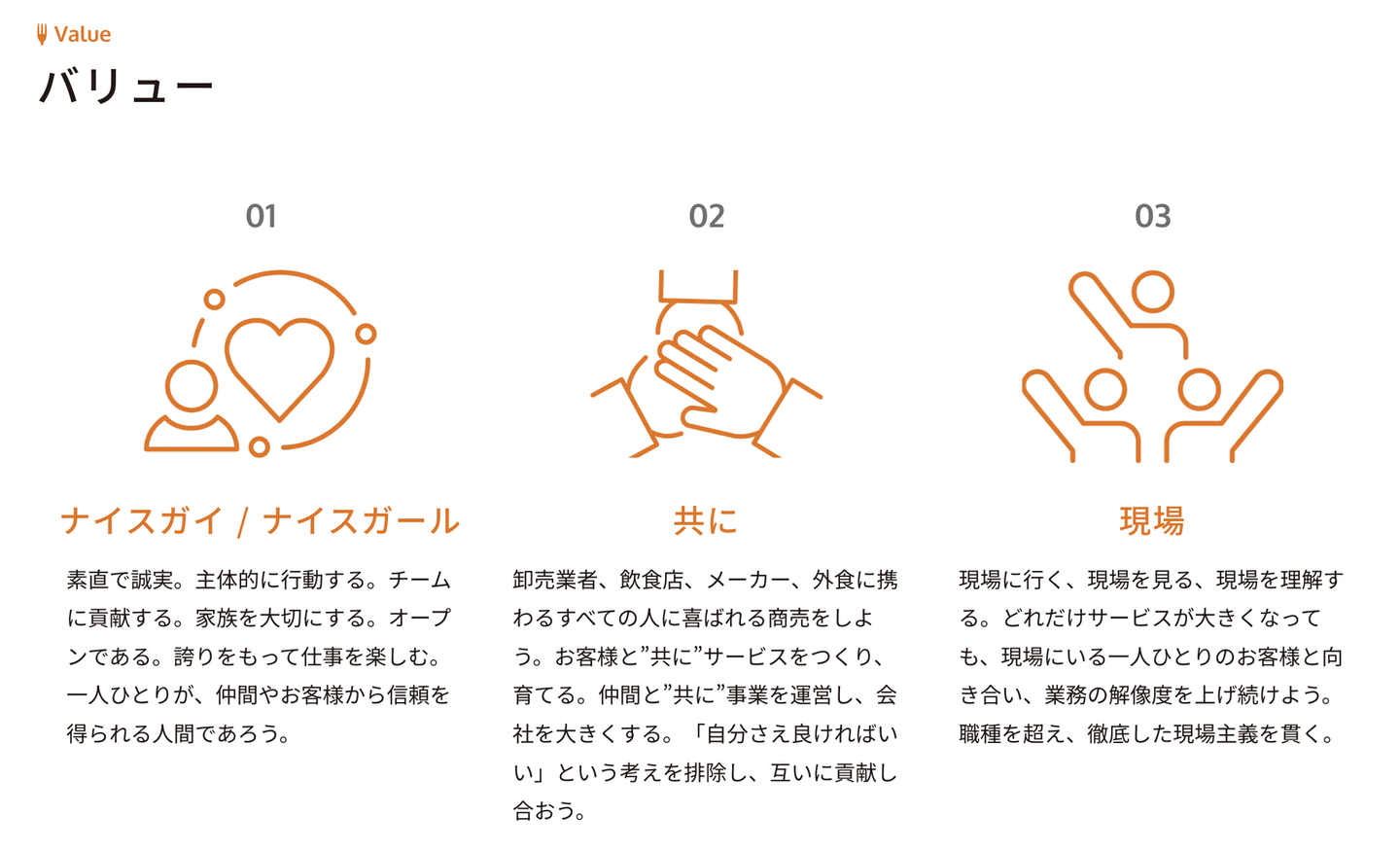 Value

バリュー

01

ナイスガイ / ナイスガール

素直で誠実。主体的に行動する。チームに貢献する。家族を大切にする。オープンである。誇りをもって仕事を楽しむ。一人ひとりが、仲間やお客様から信頼を得られる人間であろう。

02

共に

卸売業者、飲食店、メーカー、外食に携わるすべての人に喜ばれる商売をしよう。お客様と”共に”サービスをつくり、育てる。仲間と”共に”事業を運営し、会社を大きくする。「自分さえ良ければいい」という考えを排除し、互いに貢献し合おう。

03

現場

現場に行く、現場を見る、現場を理解する。どれだけサービスが大きくなっても、現場にいる一人ひとりのお客様と向き合い、業務の解像度を上げ続けよう。職種を超え、徹底した現場主義を貫く。