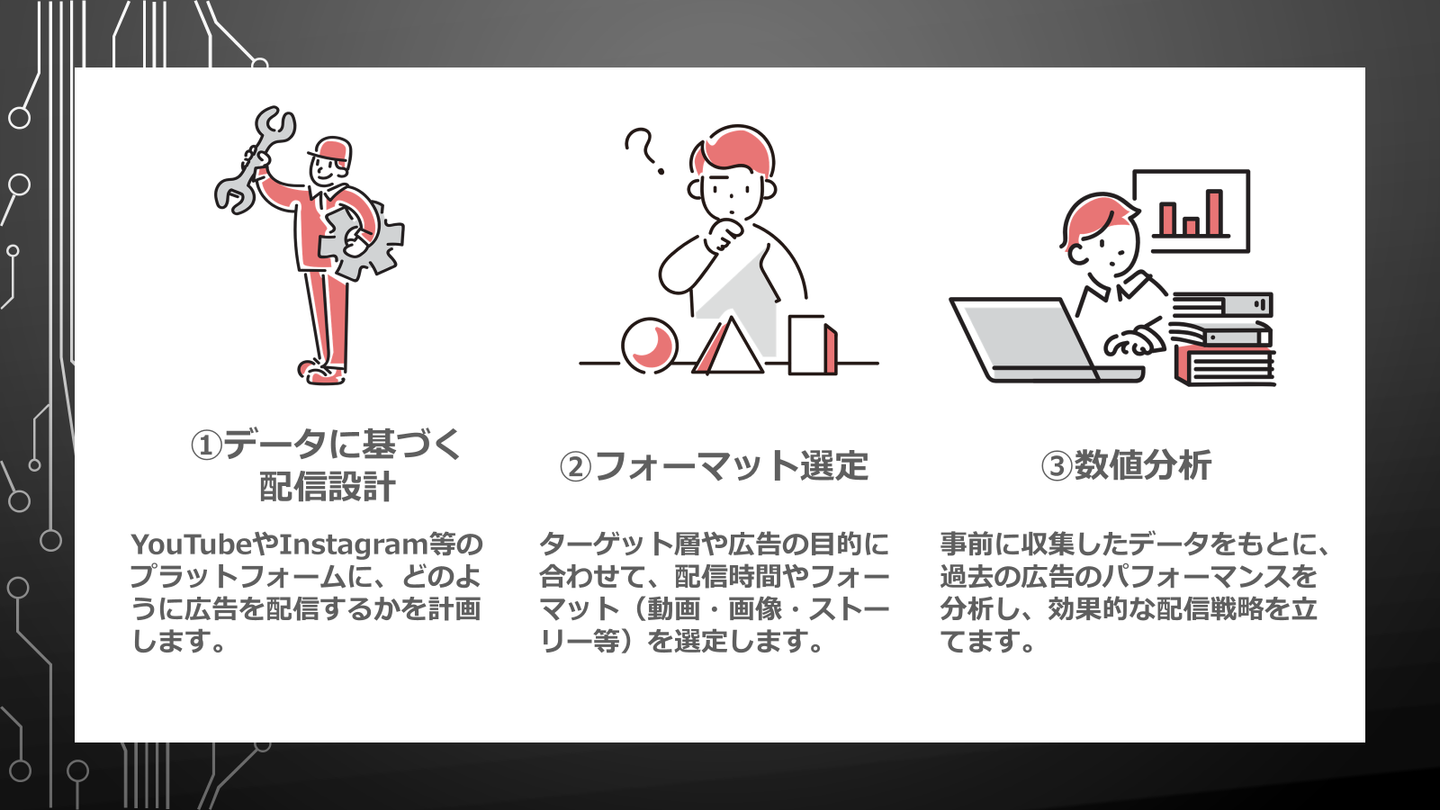 ①データに基づく配信設計

YouTubeやInstagram等のプラットフォームに、どのように広告を配信するかを計画します。

②フォーマット選定

ターゲット層や広告の目的に合わせて、配信時間やフォーマット（動画・画像・ストーリー等）を選定します。

③数値分析

事前に収集したデータをもとに、過去の広告のパフォーマンスを分析し、効果的な配信戦略を立てます。