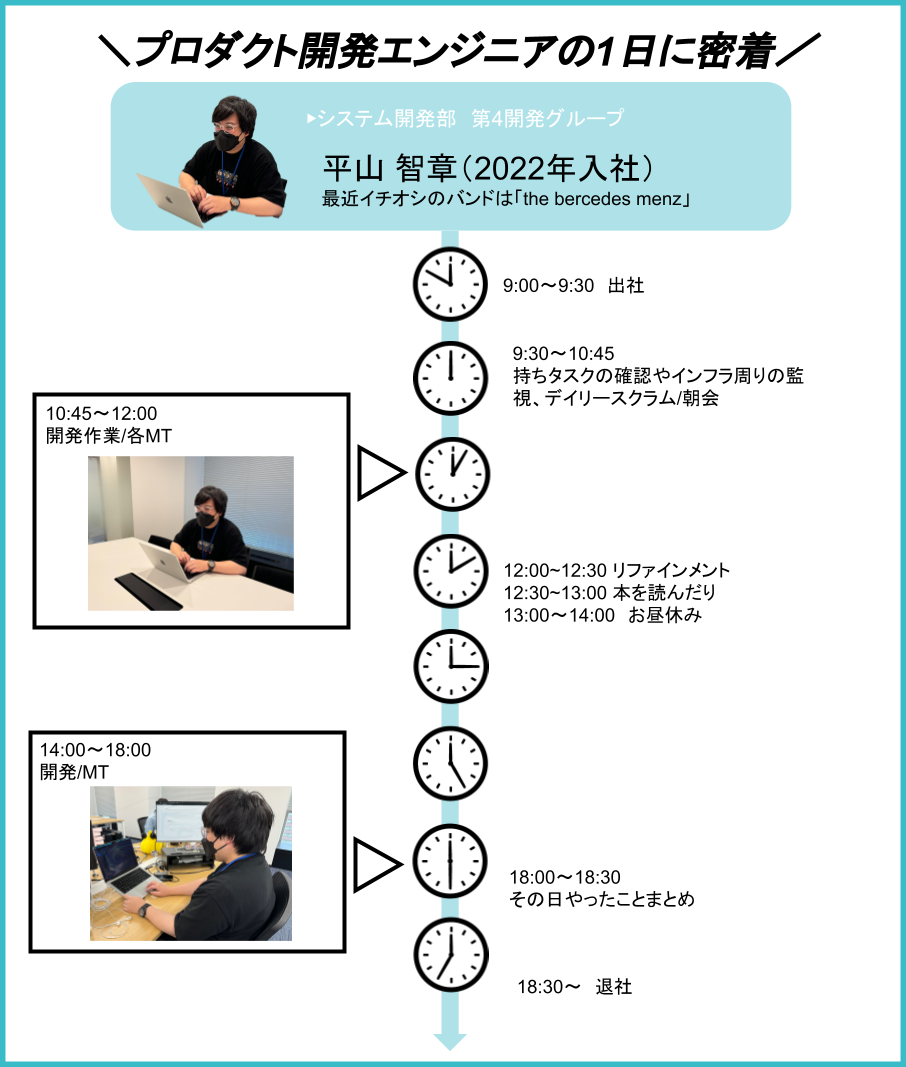 ＼プロダクト開発エンジニアの1日に密着／

▸システム開発部　第4開発グループ

平山 智章（2022年入社）
最近イチオシのバンドは「the bercedes menz」

9:00〜9:30　出社

9:30〜10:45
持ちタスクの確認やインフラ周りの監視、デイリースクラム/朝会

10:45〜12:00
開発作業/各MT

12:00~12:30 リファインメント
12:30~13:00 本を読んだり
13:00〜14:00　お昼休み

14:00〜18:00
開発/MT

18:00〜18:30
その日やったことまとめ

18:30〜　退社