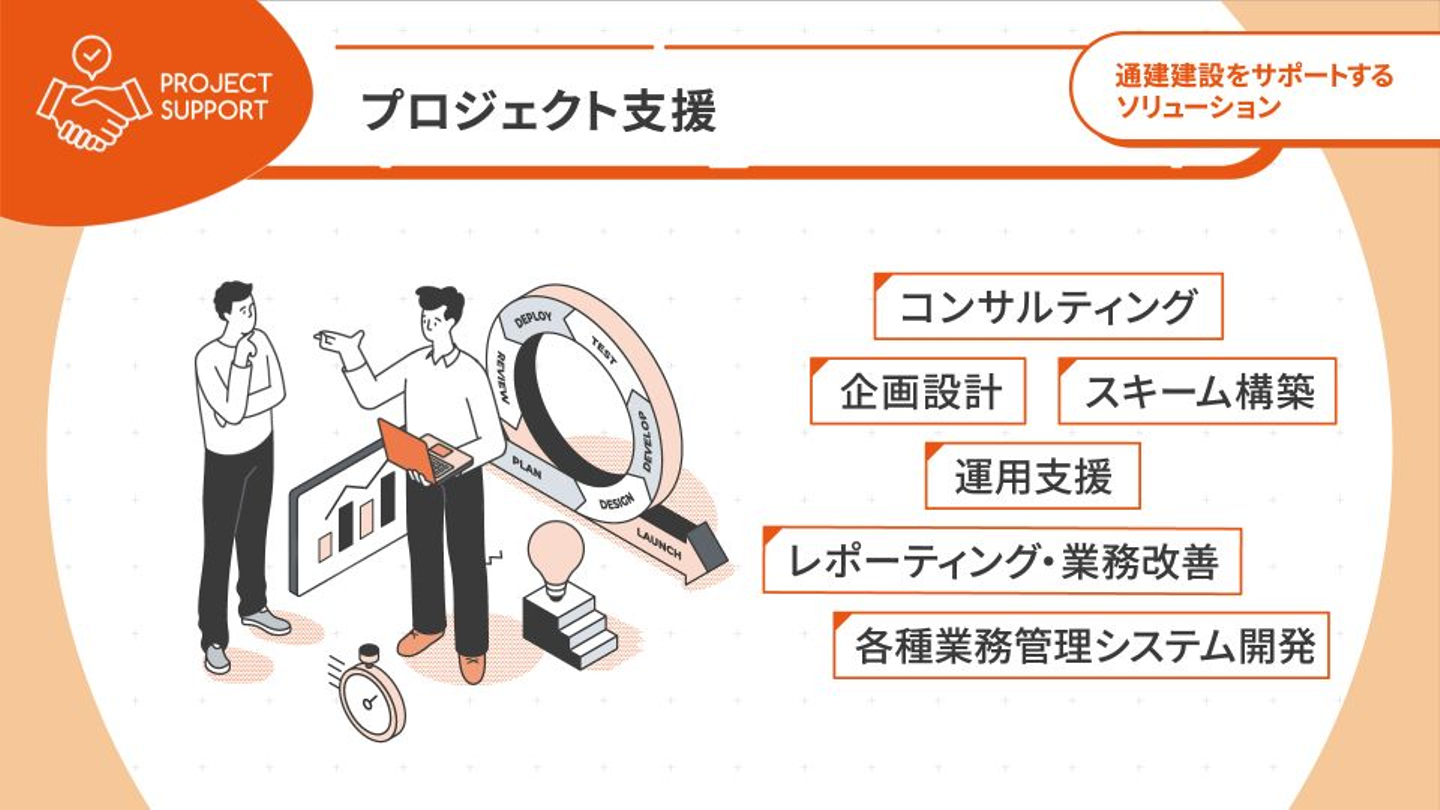 PROJECT SUPPORT

プロジェクト支援

通建建設をサポートするソリューション

DEPLOY
TEST
DEVELOP
DESIGN
PLAN
REVIEW
LAUNCH

コンサルティング

企画設計

スキーム構築

運用支援

レポーティング・業務改善

各種業務管理システム開発