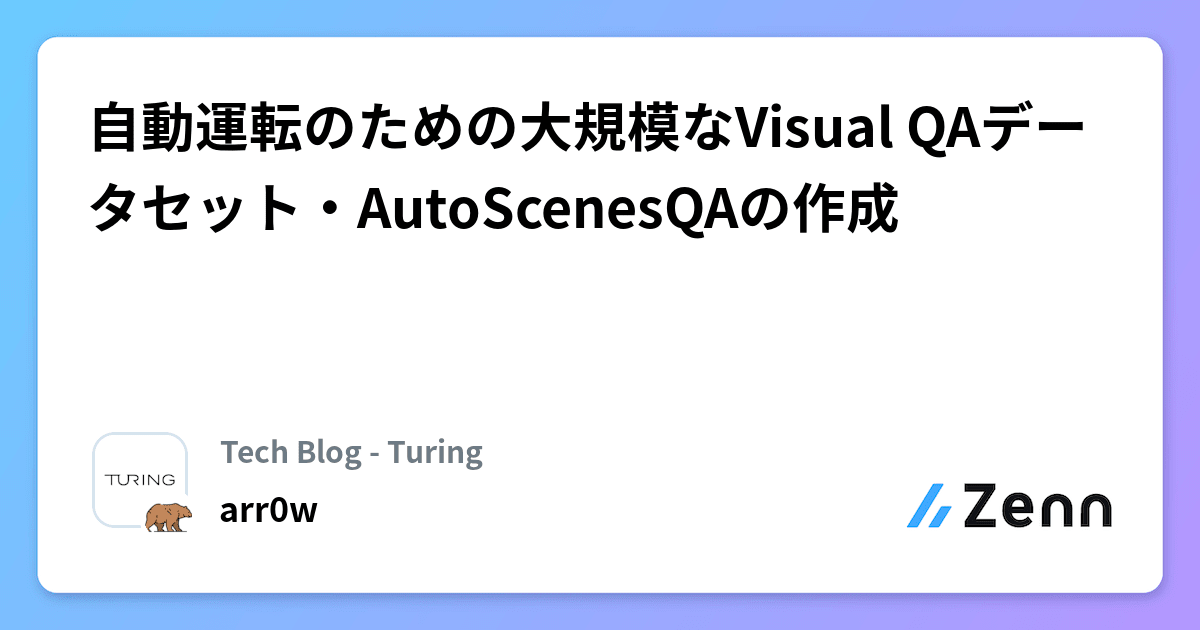 自動運転のための大規模なVisual QAデータセット・AutoScenesQAの作成

TURING

Tech Blog - Turing

arr0w

Zenn