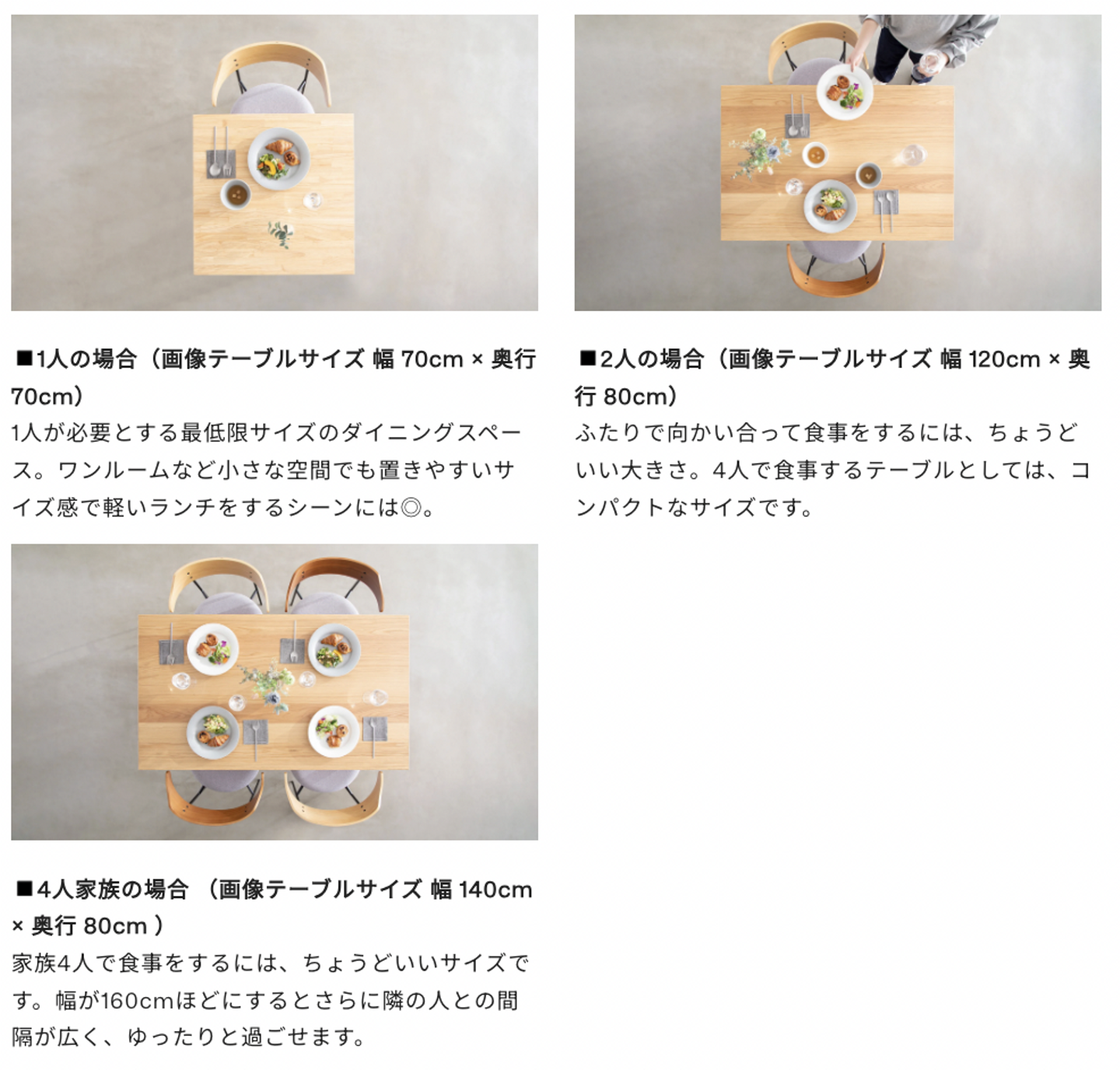 ■1人の場合（画像テーブルサイズ 幅 70cm × 奥行 70cm）
1人が必要とする最低限サイズのダイニングスペース。ワンルームなど小さな空間でも置きやすいサイズ感で軽いランチをするシーンには◎。

■2人の場合（画像テーブルサイズ 幅 120cm × 奥行 80cm）
ふたりで向かい合って食事をするには、ちょうどいい大きさ。4人で食事するテーブルとしては、コンパクトなサイズです。

■4人家族の場合 （画像テーブルサイズ 幅 140cm × 奥行 80cm ）
家族4人で食事をするには、ちょうどいいサイズです。幅が160cmほどにするとさらに隣の人との間隔が広く、ゆったりと過ごせます。