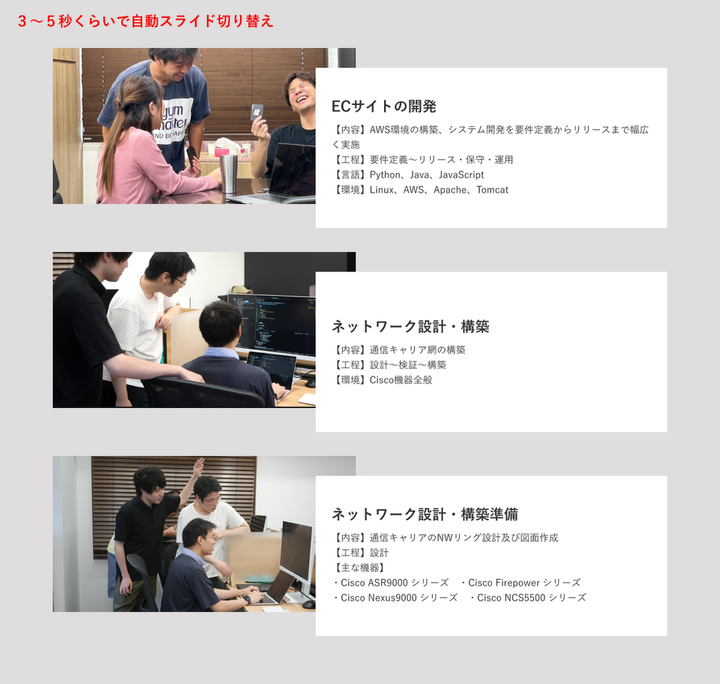 ３～５秒くらいで自動スライド切り替え

ECサイトの開発

【内容】AWS環境の構築、システム開発を要件定義からリリースまで幅広く実施
【工程】要件定義～リリース・保守・運用
【言語】Python、Java、JavaScript
【環境】Linux、AWS、Apache、Tomcat

ネットワーク設計・構築

【内容】通信キャリア網の構築
【工程】設計～検証～構築
【環境】Cisco機器全般

ネットワーク設計・構築準備

【内容】通信キャリアのNWリング設計及び図面作成
【工程】設計
【主な機器】
・Cisco ASR9000 シリーズ　・Cisco Firepower シリーズ
・Cisco Nexus9000 シリーズ　・Cisco NCS5500 シリーズ