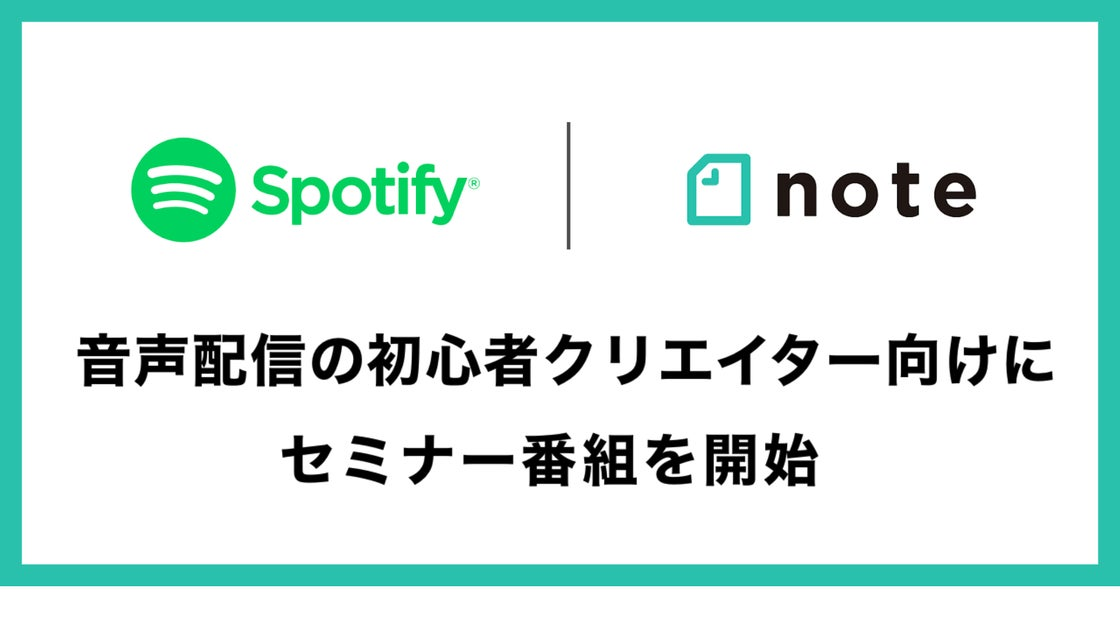 Spotify®

note

音声配信の初心者クリエイター向けに
セミナー番組を開始