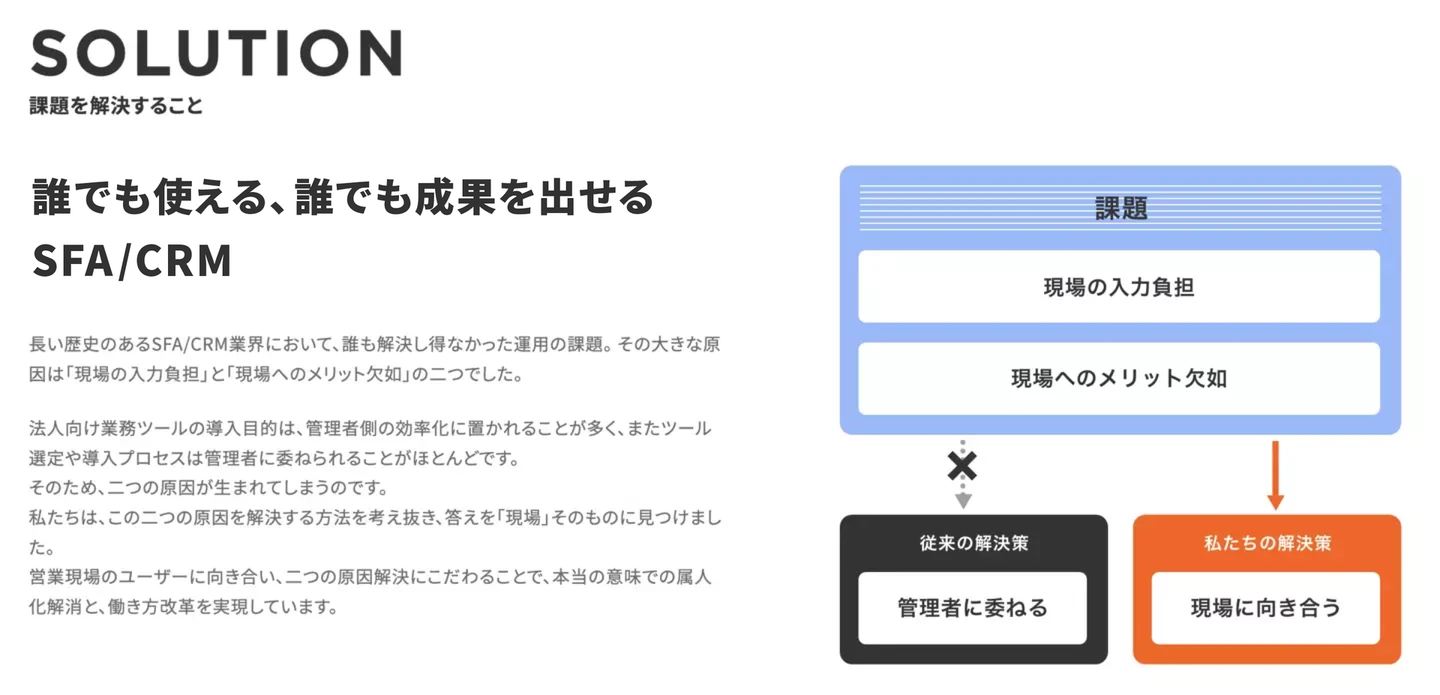 SOLUTION
課題を解決すること

誰でも使える、誰でも成果を出せる SFA/CRM

長い歴史のあるSFA/CRM業界において、誰も解決し得なかった運用の課題。その大きな原因は「現場の入力負担」と「現場へのメリット欠如」の二つでした。

法人向け業務ツールの導入目的は、管理者側の効率化に置かれることが多く、またツール選定や導入プロセスは管理者に委ねられることがほとんどです。
そのため、二つの原因が生まれてしまうのです。
私たちは、この二つの原因を解決する方法を考え抜き、答えを「現場」そのものに見つけました。
営業現場のユーザーに向き合い、二つの原因解決にこだわることで、本当の意味での属人化解消と、働き方改革を実現しています。

課題
現場の入力負担
現場へのメリット欠如

従来の解決策
管理者に委ねる

私たちの解決策
現場に向き合う