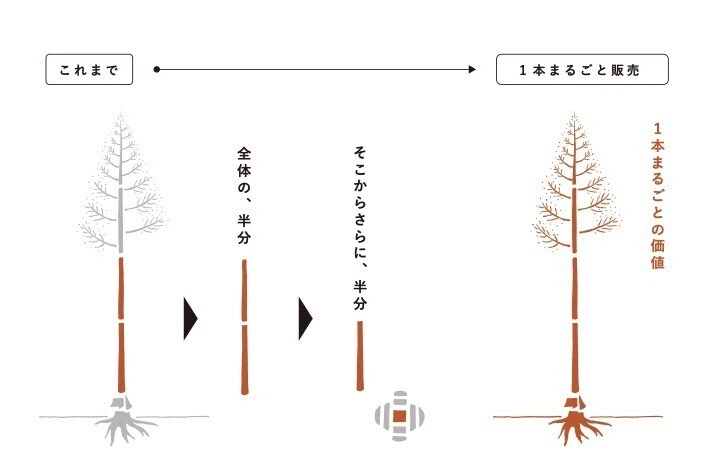 これまで

1本まるごと販売

全体の、半分

そこからさらに、半分

1本まるごとの価値