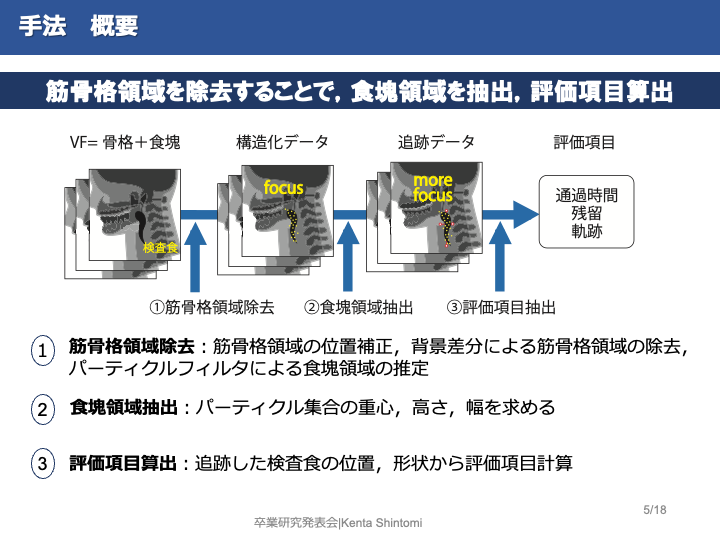 手法　概要

筋骨格領域を除去することで，食塊領域を抽出，評価項目算出

VF= 骨格＋食塊

検査食

構造化データ

focus

追跡データ

more focus

評価項目

通過時間
残留
軌跡

①筋骨格領域除去

②食塊領域抽出

③評価項目抽出

1　筋骨格領域除去：筋骨格領域の位置補正，背景差分による筋骨格領域の除去，パーティクルフィルタによる食塊領域の推定

2　食塊領域抽出：パーティクル集合の重心，高さ，幅を求める

3　評価項目算出：追跡した検査食の位置，形状から評価項目計算

5/18

卒業研究発表会|Kenta Shintomi