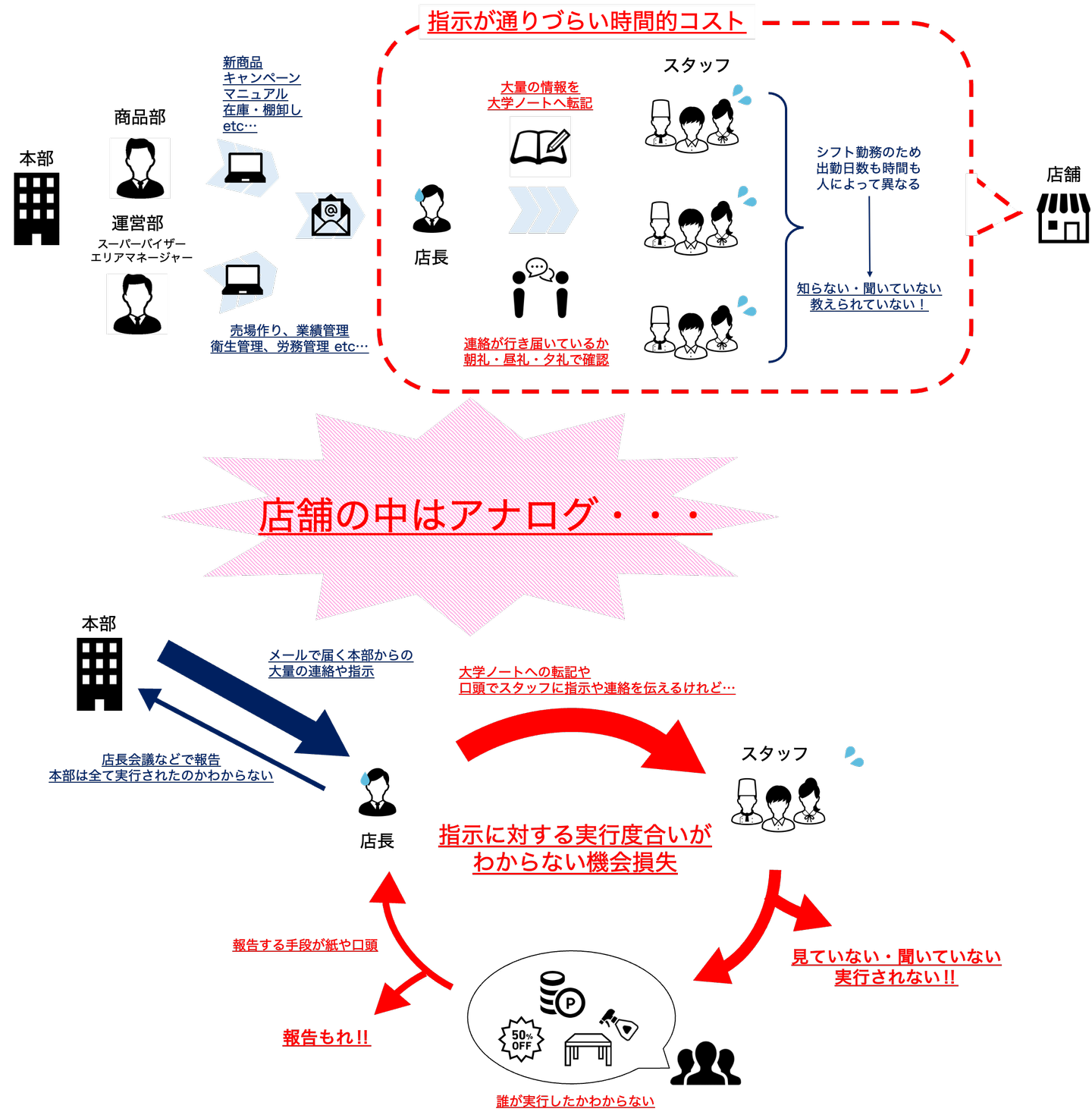 指示が通りづらい時間的コスト

本部

商品部

運営部
スーパーバイザー
エリアマネージャー

新商品
キャンペーン
マニュアル
在庫・棚卸し
etc…

売場作り、業績管理
衛生管理、労務管理 etc…

店長

大量の情報を
大学ノートへ転記

連絡が行き届いているか
朝礼・昼礼・夕礼で確認

スタッフ

シフト勤務のため
出勤日数も時間も
人によって異なる

知らない・聞いていない
教えられていない！

店舗

店舗の中はアナログ・・・

本部

メールで届く本部からの
大量の連絡や指示

店長会議などで報告
本部は全て実行されたのかわからない

店長

大学ノートへの転記や
口頭でスタッフに指示や連絡を伝えるけれど…

スタッフ

指示に対する実行度合いが
わからない機会損失

見ていない・聞いていない
実行されない!!

報告する手段が紙や口頭

報告もれ!!

50% OFF

P

誰が実行したかわからない